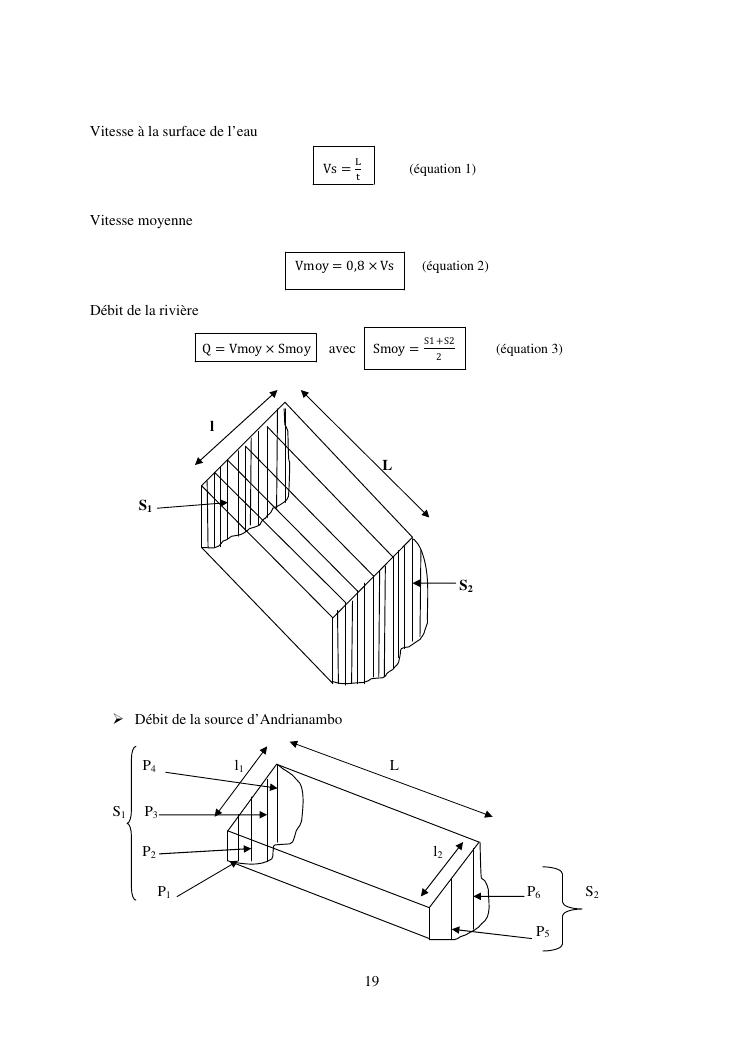 Vitesse à la surface de l'eau

$Vs = \frac{L}{t}$ (équation 1)

Vitesse moyenne

$Vmoy = 0,8 \times Vs$ (équation 2)

Débit de la rivière

$Q = Vmoy \times Smoy$ avec $Smoy = \frac{S1+S2}{2}$ (équation 3)

l

L

$S_1$

$S_2$

➢ Débit de la source d'Andrianambo

$P_4$

$l_1$

L

$S_1$

$P_3$

$P_2$

$l_2$

$P_1$

$P_6$

$S_2$

$P_5$

19