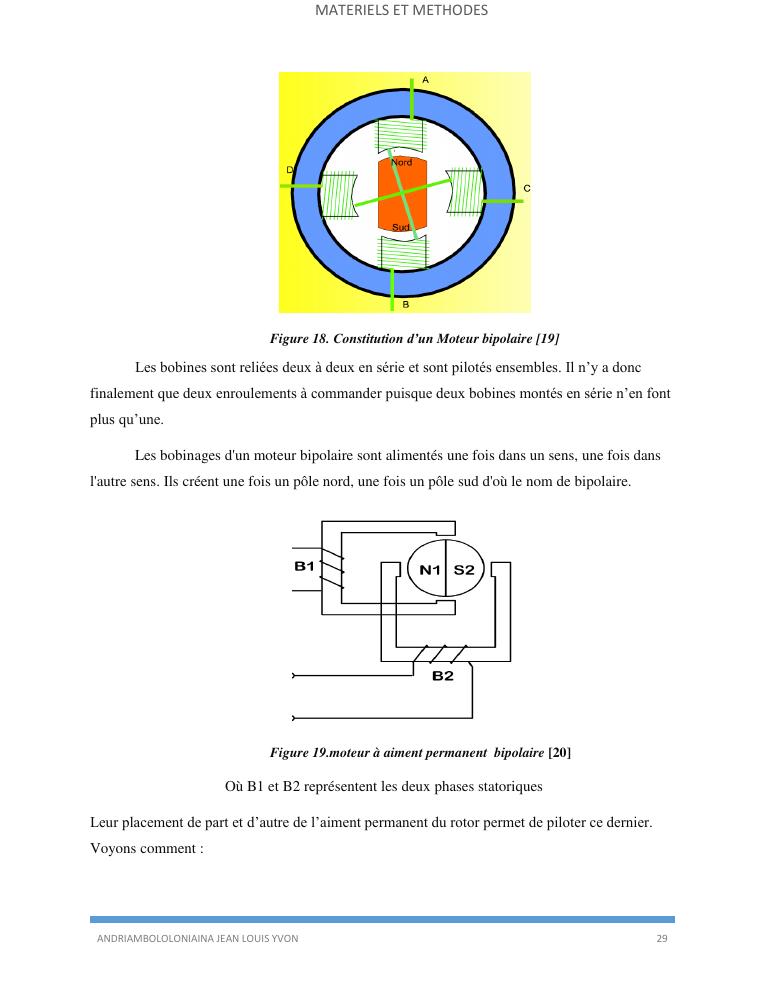 MATERIELS ET METHODES

A
D
Nord
C
Sud
B

Figure 18. Constitution d'un Moteur bipolaire [19]

Les bobines sont reliées deux à deux en série et sont pilotés ensembles. Il n'y a donc finalement que deux enroulements à commander puisque deux bobines montés en série n'en font plus qu'une.

Les bobinages d'un moteur bipolaire sont alimentés une fois dans un sens, une fois dans l'autre sens. Ils créent une fois un pôle nord, une fois un pôle sud d'où le nom de bipolaire.

B1
N1
S2
B2

Figure 19.moteur à aiment permanent bipolaire [20]

Où B1 et B2 représentent les deux phases statoriques

Leur placement de part et d'autre de l'aiment permanent du rotor permet de piloter ce dernier. Voyons comment :

ANDRIAMBOLOLONIAINA JEAN LOUIS YVON
29