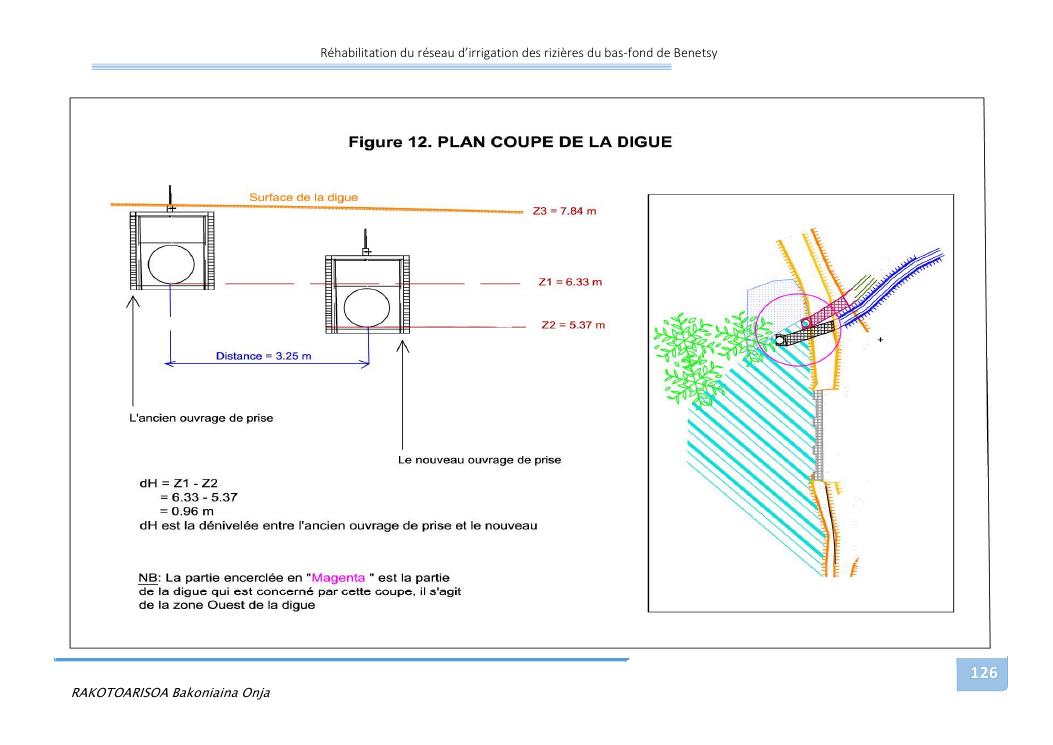 Réhabilitation du réseau d'irrigation des rizières du bas-fond de Benetsy

Figure 12. PLAN COUPE DE LA DIGUE

Surface de la digue

Z3 = 7.84 m

Z1 = 6.33 m

Z2 = 5.37 m

Distance = 3.25 m

L'ancien ouvrage de prise

Le nouveau ouvrage de prise

dH = Z1 - Z2
= 6.33 - 5.37
= 0.96 m
dH est la dénivelée entre l'ancien ouvrage de prise et le nouveau

NB: La partie encerclée en "Magenta " est la partie de la digue qui est concerné par cette coupe, il s'agit de la zone Ouest de la digue

126

RAKOTOARISOA Bakoniaina Onja