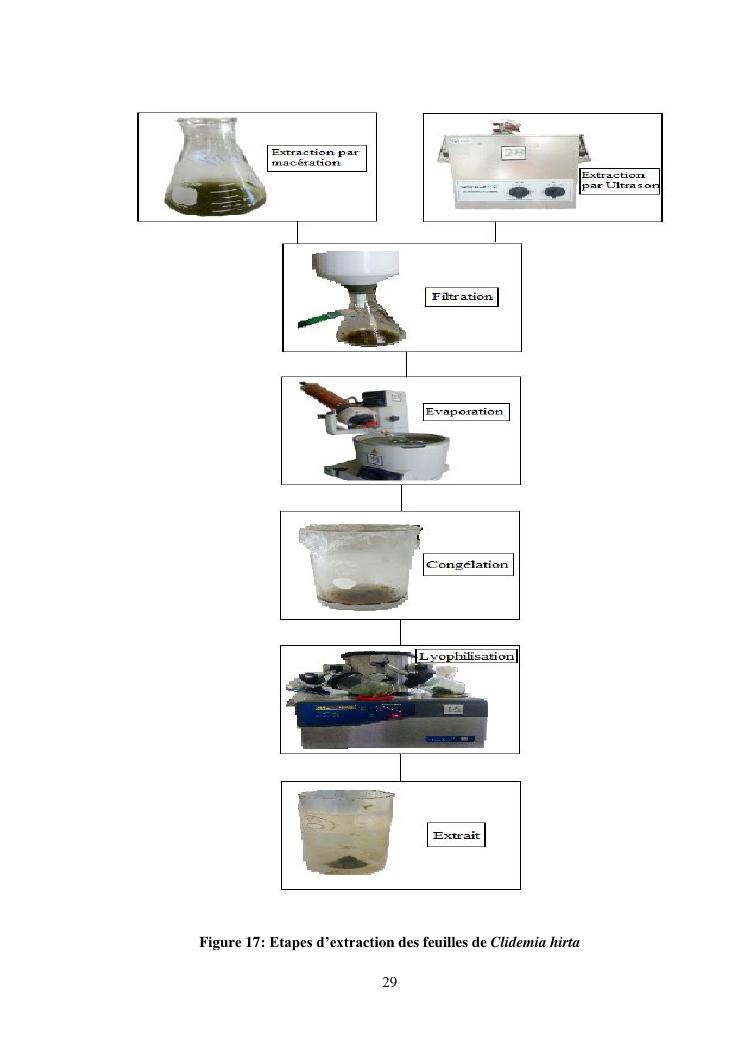 Extraction par macération

Extraction par Ultrason

Filtration

Evaporation

Congélation

Lyophilisation

Extrait

Figure 17: Etapes d'extraction des feuilles de Clidemia hirta

29