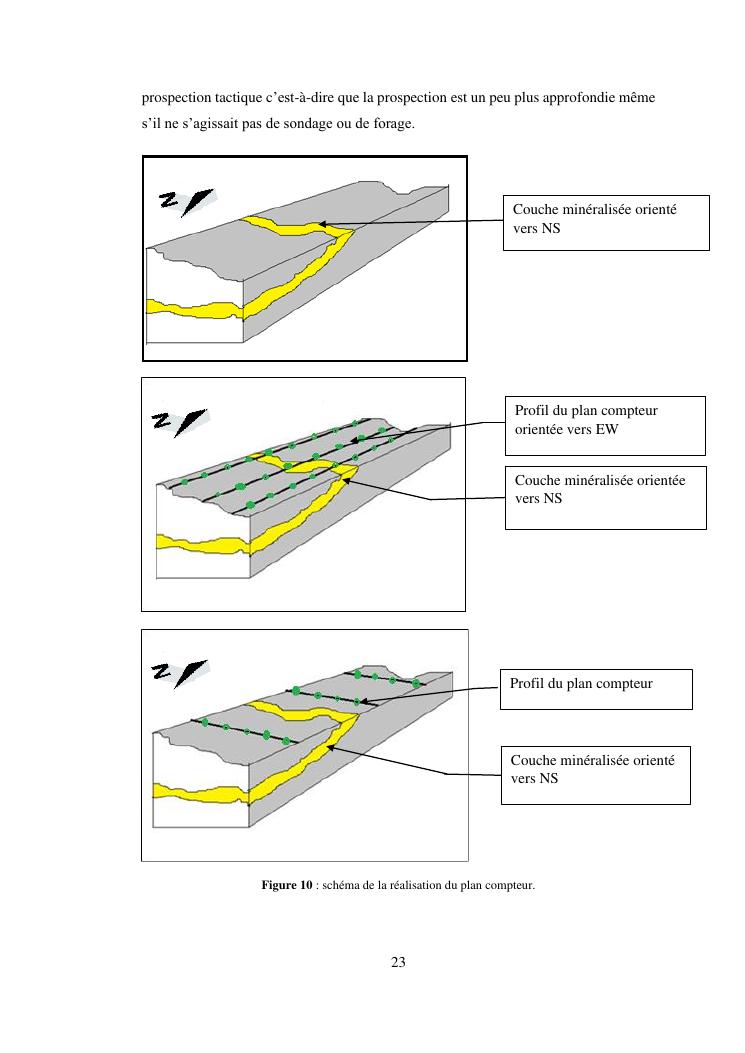 prospection tactique c'est-à-dire que la prospection est un peu plus approfondie même s'il ne s'agissait pas de sondage ou de forage.

N

Couche minéralisée orienté vers NS

N

Profil du plan compteur orientée vers EW

Couche minéralisée orientée vers NS

N

Profil du plan compteur

Couche minéralisée orienté vers NS

**Figure 10** : schéma de la réalisation du plan compteur.

23