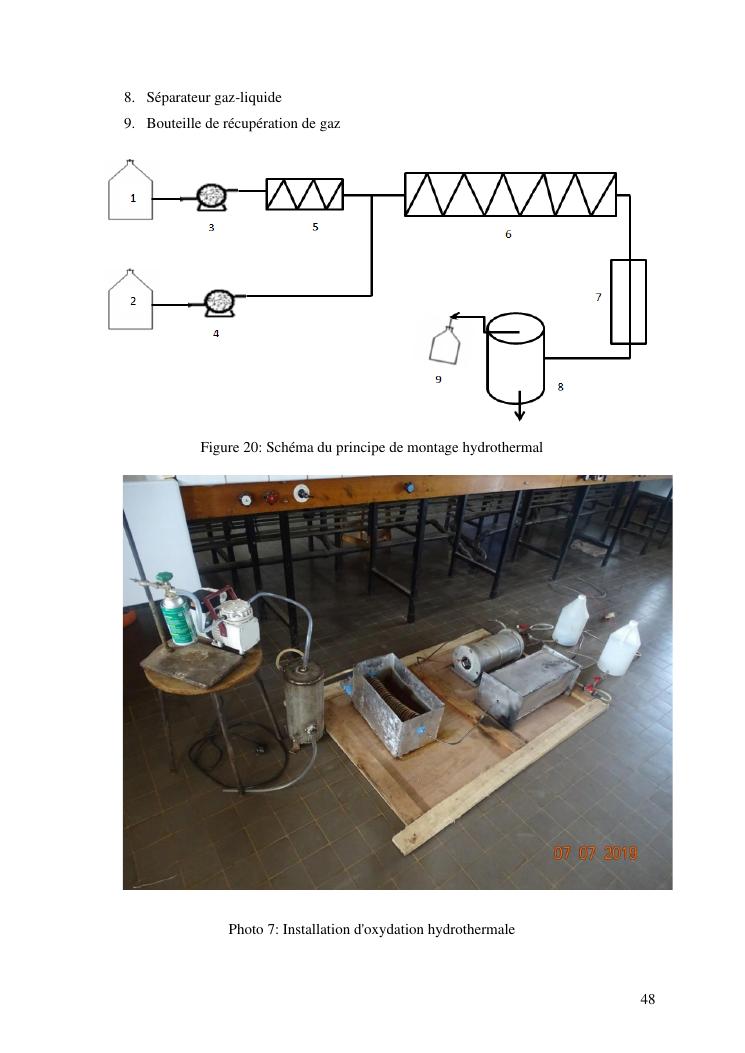 8. Séparateur gaz-liquide

9. Bouteille de récupération de gaz

1

3

5

6

2

4

7

9

8

Figure 20: Schéma du principe de montage hydrothermal

07 07 2019

Photo 7: Installation d'oxydation hydrothermale

48