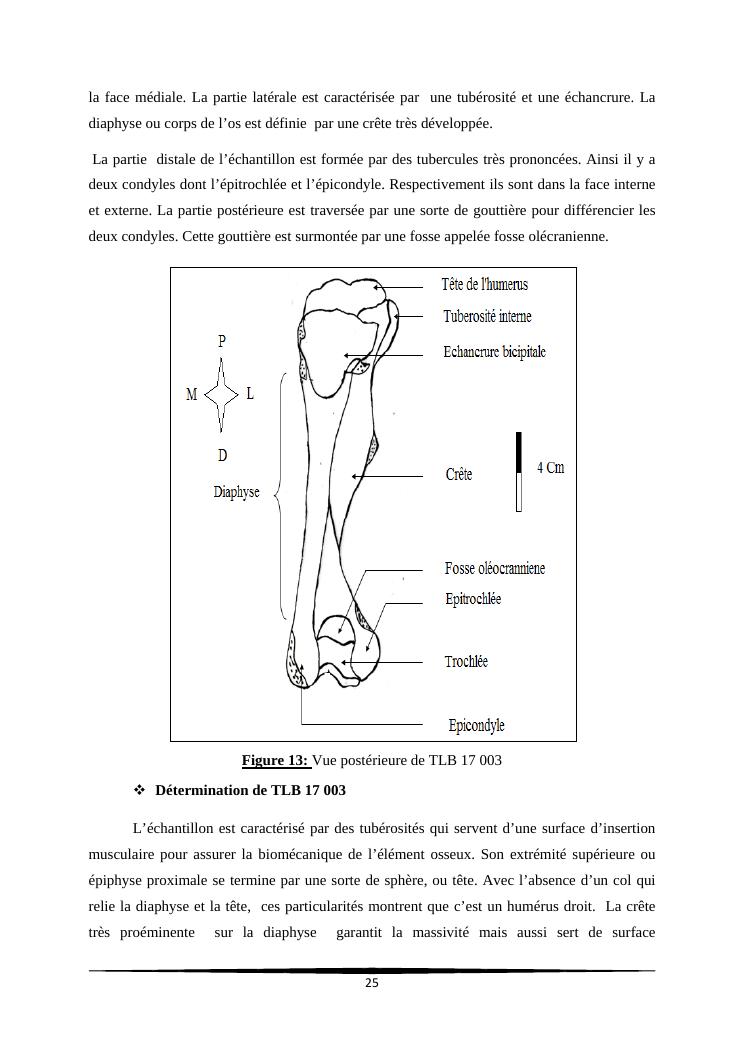 la face médiale. La partie latérale est caractérisée par une tubérosité et une échancrure. La diaphyse ou corps de l'os est définie par une crête très développée.

La partie distale de l'échantillon est formée par des tubercules très prononcées. Ainsi il y a deux condyles dont l'épitrochlée et l'épicondyle. Respectivement ils sont dans la face interne et externe. La partie postérieure est traversée par une sorte de gouttière pour différencier les deux condyles. Cette gouttière est surmontée par une fosse appelée fosse olécranienne.

P
M L
D
Diaphyse
Tête de l'humerus
Tuberosité interne
Echancrure bicipitale
Crête
4 Cm
Fosse oléocranniene
Epitrochlée
Trochlée
Epicondyle

Figure 13: Vue postérieure de TLB 17 003

❖ Détermination de TLB 17 003

L'échantillon est caractérisé par des tubérosités qui servent d'une surface d'insertion musculaire pour assurer la biomécanique de l'élément osseux. Son extrémité supérieure ou épiphyse proximale se termine par une sorte de sphère, ou tête. Avec l'absence d'un col qui relie la diaphyse et la tête, ces particularités montrent que c'est un humérus droit. La crête très proéminente sur la diaphyse garantit la massivité mais aussi sert de surface

25