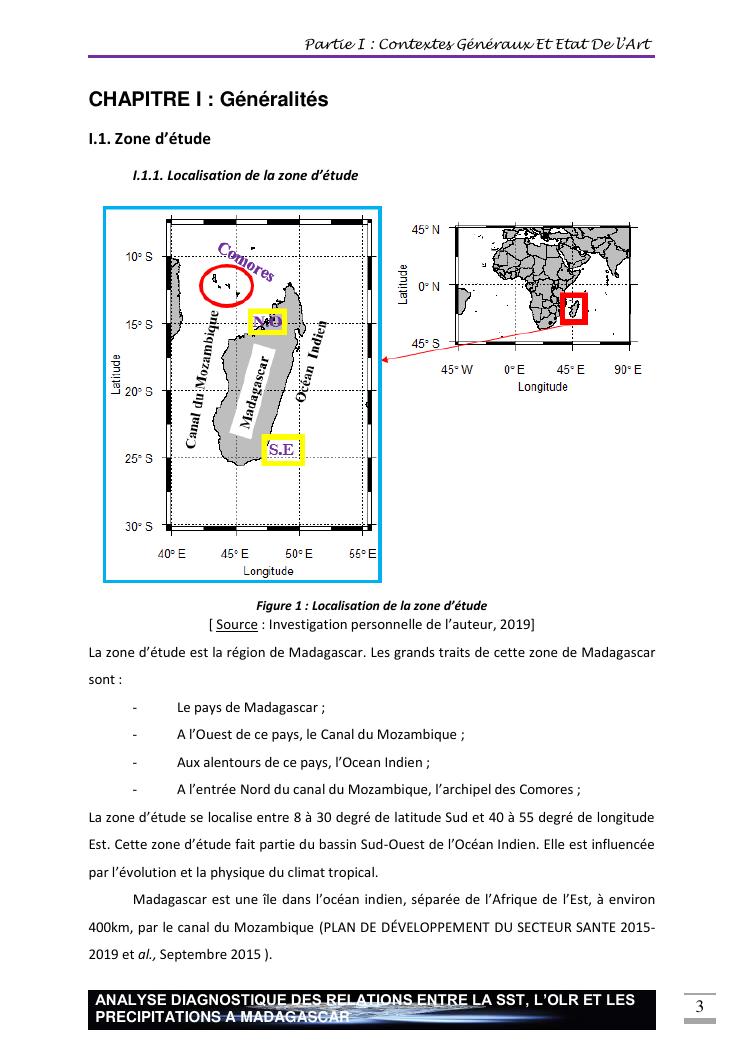 Partie I : Contextes Généraux Et Etat De l'Art

CHAPITRE I : Généralités

I.1. Zone d'étude

I.1.1. Localisation de la zone d'étude

10° S
15° S
20° S
25° S
30° S
Latitude
40° E 45° E 50° E 55° E
Longitude
Comores
N.O
Canal du Mozambique
Madagascar
Océan Indien
S.E

45° N
0° N
45° S
Latitude
45° W 0° E 45° E 90° E
Longitude

Figure 1 : Localisation de la zone d'étude
[ Source : Investigation personnelle de l'auteur, 2019]

La zone d'étude est la région de Madagascar. Les grands traits de cette zone de Madagascar sont :

- Le pays de Madagascar ;
- A l'Ouest de ce pays, le Canal du Mozambique ;
- Aux alentours de ce pays, l'Ocean Indien ;
- A l'entrée Nord du canal du Mozambique, l'archipel des Comores ;

La zone d'étude se localise entre 8 à 30 degré de latitude Sud et 40 à 55 degré de longitude Est. Cette zone d'étude fait partie du bassin Sud-Ouest de l'Océan Indien. Elle est influencée par l'évolution et la physique du climat tropical.

Madagascar est une île dans l'océan indien, séparée de l'Afrique de l'Est, à environ 400km, par le canal du Mozambique (PLAN DE DÉVELOPPEMENT DU SECTEUR SANTE 2015-2019 et al., Septembre 2015 ).

ANALYSE DIAGNOSTIQUE DES RELATIONS ENTRE LA SST, L'OLR ET LES PRECIPITATIONS A MADAGASCAR

3