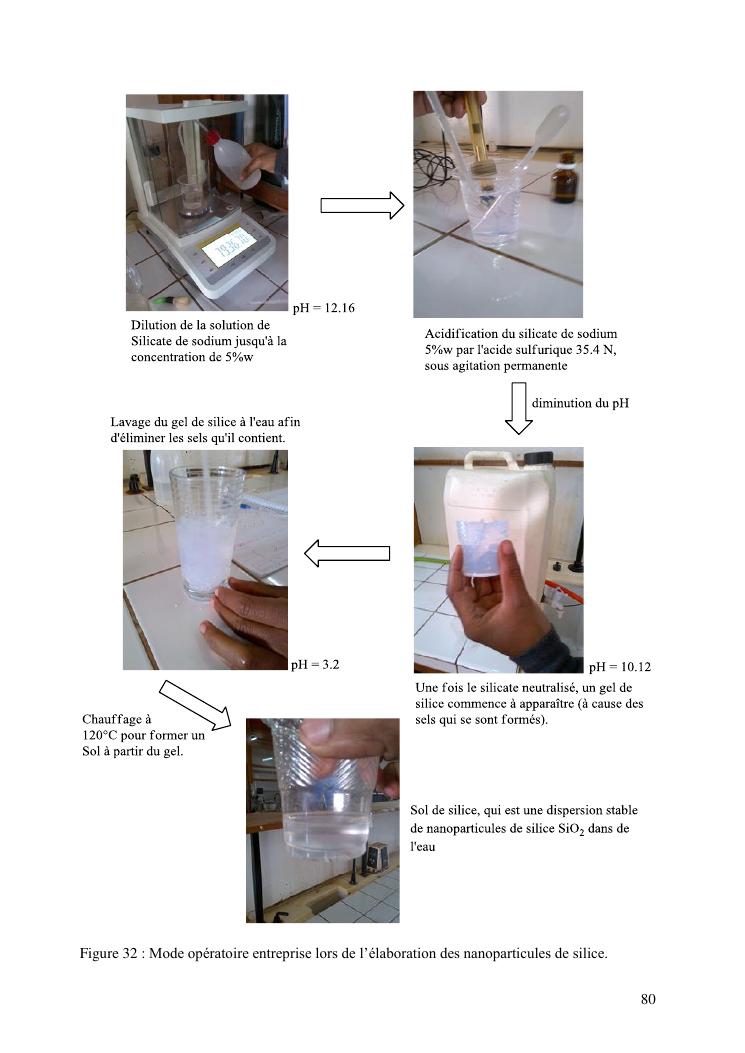 pH = 12.16

Dilution de la solution de Silicate de sodium jusqu'à la concentration de 5%w

Acidification du silicate de sodium 5%w par l'acide sulfurique 35.4 N, sous agitation permanente

diminution du pH

Lavage du gel de silice à l'eau afin d'éliminer les sels qu'il contient.

pH = 3.2

pH = 10.12

Une fois le silicate neutralisé, un gel de silice commence à apparaître (à cause des sels qui se sont formés).

Chauffage à 120°C pour former un Sol à partir du gel.

Sol de silice, qui est une dispersion stable de nanoparticules de silice $SiO_2$ dans de l'eau

Figure 32 : Mode opératoire entreprise lors de l'élaboration des nanoparticules de silice.

80