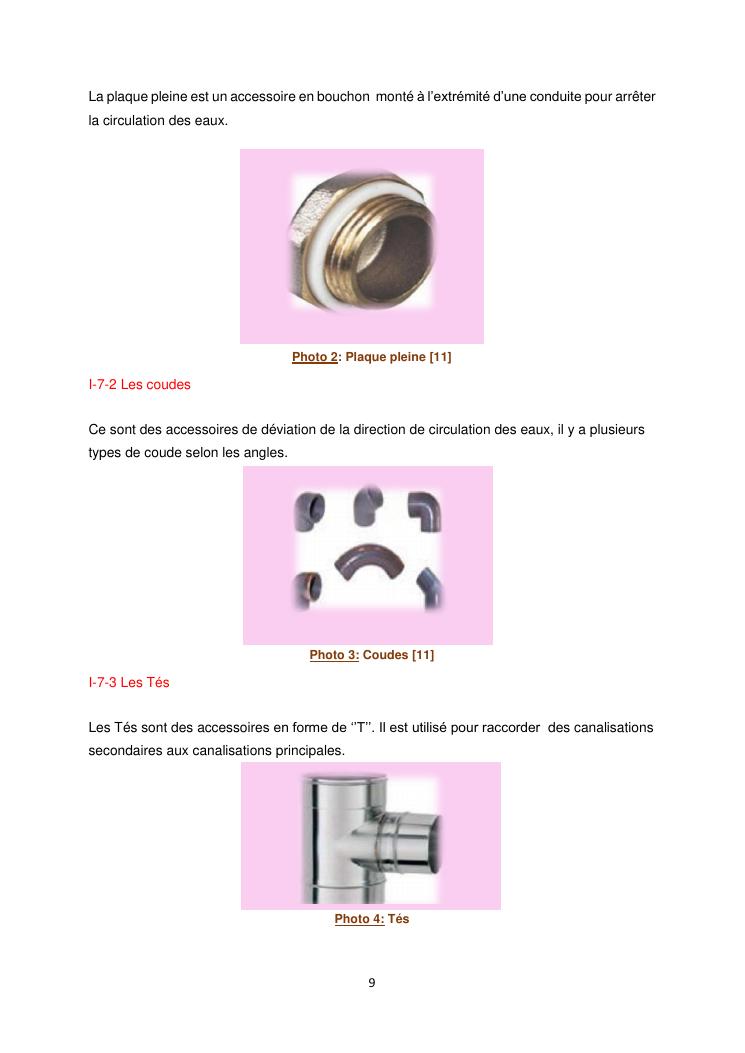 La plaque pleine est un accessoire en bouchon monté à l'extrémité d'une conduite pour arrêter la circulation des eaux.

Photo 2: Plaque pleine [11]

I-7-2 Les coudes

Ce sont des accessoires de déviation de la direction de circulation des eaux, il y a plusieurs types de coude selon les angles.

Photo 3: Coudes [11]

I-7-3 Les Tés

Les Tés sont des accessoires en forme de ''T''. Il est utilisé pour raccorder des canalisations secondaires aux canalisations principales.

Photo 4: Tés

9