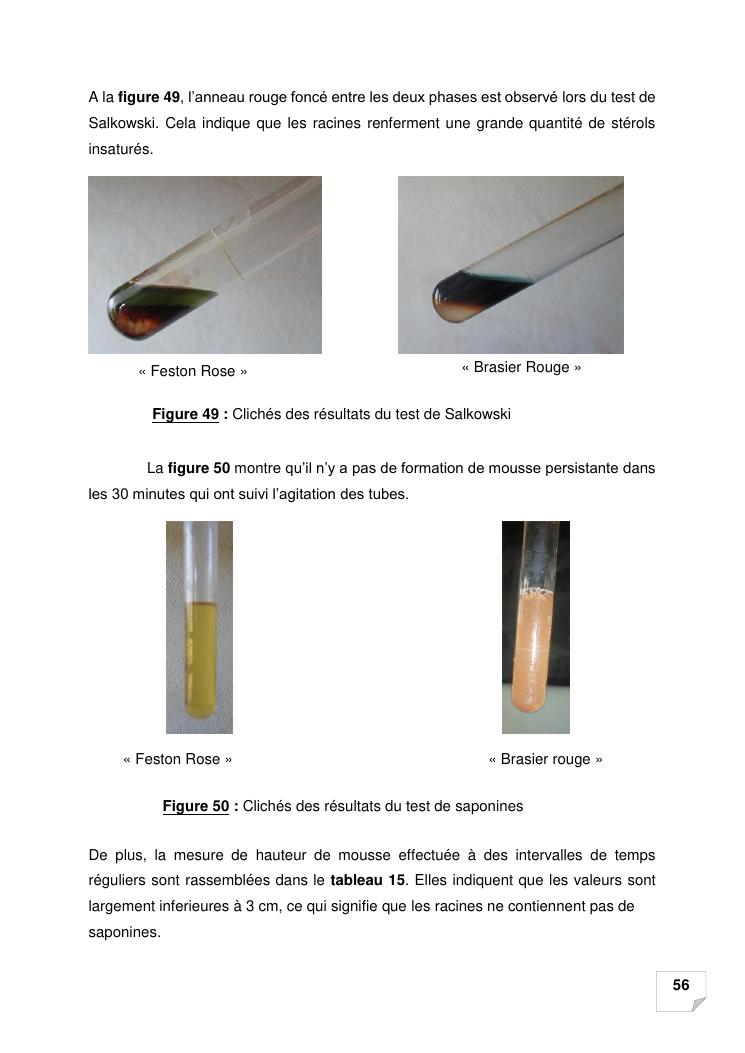 A la figure 49, l'anneau rouge foncé entre les deux phases est observé lors du test de Salkowski. Cela indique que les racines renferment une grande quantité de stérols insaturés.

« Feston Rose »

« Brasier Rouge »

Figure 49 : Clichés des résultats du test de Salkowski

La figure 50 montre qu'il n'y a pas de formation de mousse persistante dans les 30 minutes qui ont suivi l'agitation des tubes.

« Feston Rose »

« Brasier rouge »

Figure 50 : Clichés des résultats du test de saponines

De plus, la mesure de hauteur de mousse effectuée à des intervalles de temps réguliers sont rassemblées dans le tableau 15. Elles indiquent que les valeurs sont largement inferieures à 3 cm, ce qui signifie que les racines ne contiennent pas de saponines.

56