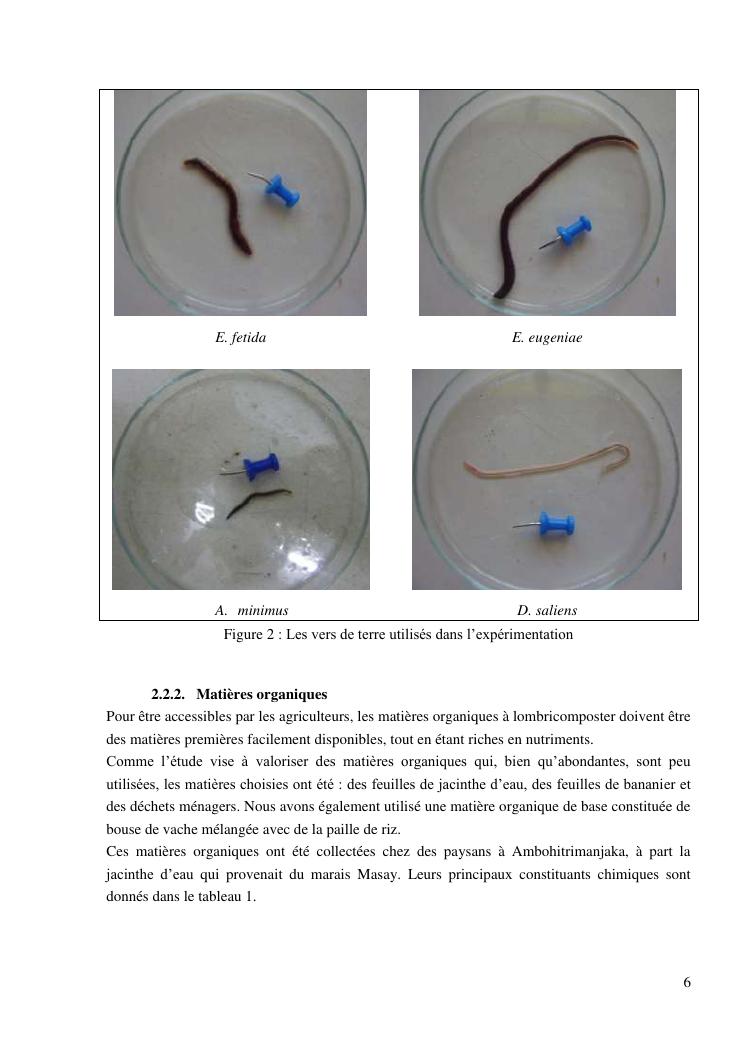 E. fetida

E. eugeniae

A. minimus

D. saliens

Figure 2 : Les vers de terre utilisés dans l'expérimentation

2.2.2. Matières organiques

Pour être accessibles par les agriculteurs, les matières organiques à lombricomposter doivent être des matières premières facilement disponibles, tout en étant riches en nutriments.
Comme l'étude vise à valoriser des matières organiques qui, bien qu'abondantes, sont peu utilisées, les matières choisies ont été : des feuilles de jacinthe d'eau, des feuilles de bananier et des déchets ménagers. Nous avons également utilisé une matière organique de base constituée de bouse de vache mélangée avec de la paille de riz.
Ces matières organiques ont été collectées chez des paysans à Ambohitrimanjaka, à part la jacinthe d'eau qui provenait du marais Masay. Leurs principaux constituants chimiques sont donnés dans le tableau 1.

6