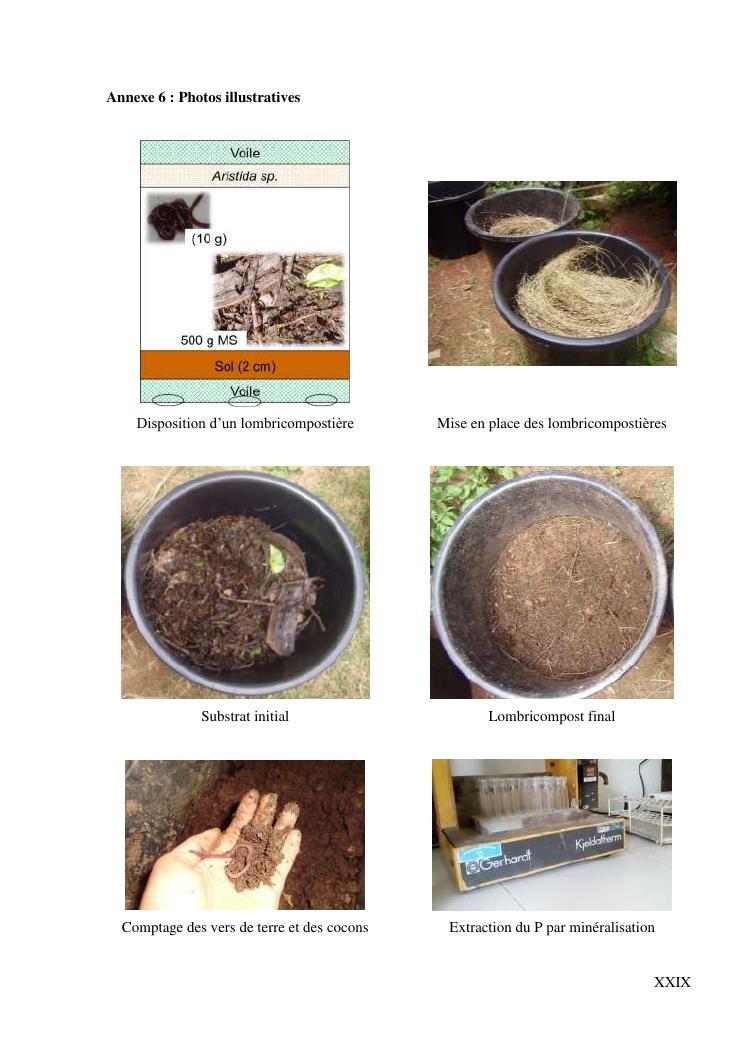 Annexe 6 : Photos illustratives

Voile

Aristida sp.

(10 g)

500 g MS

Sol (2 cm)

Voile

Disposition d'un lombricompostière

Mise en place des lombricompostières

Substrat initial

Lombricompost final

Comptage des vers de terre et des cocons

Gerhardt

Kjeldatherm

Extraction du P par minéralisation

XXIX