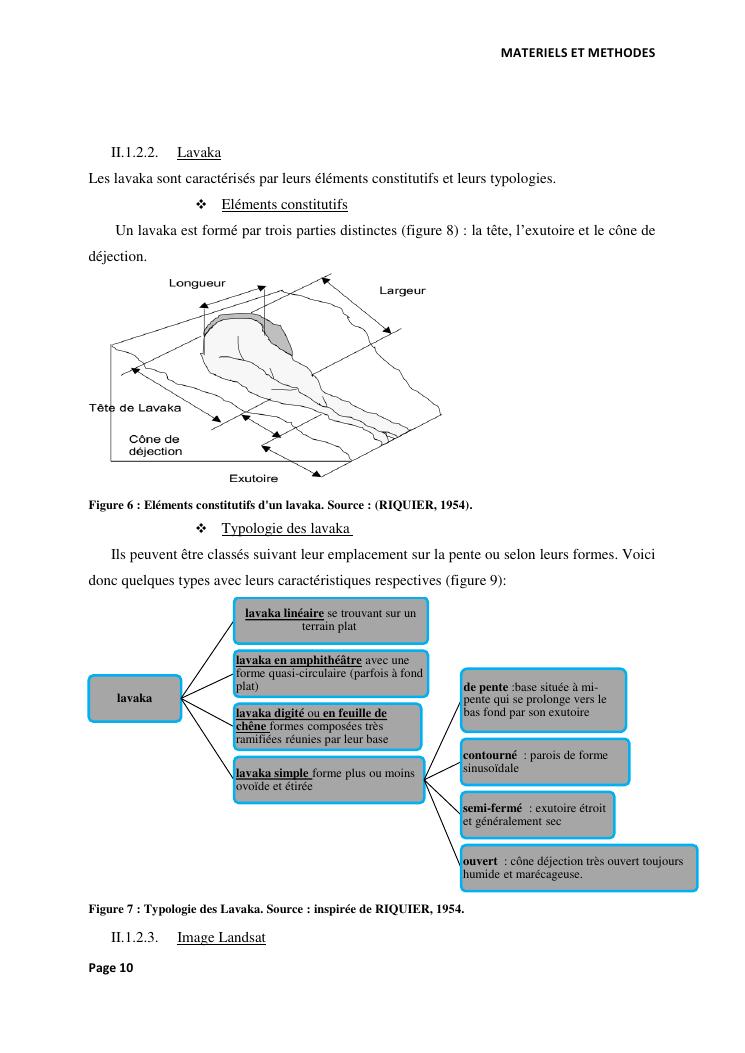 MATERIELS ET METHODES

II.1.2.2. Lavaka

Les lavaka sont caractérisés par leurs éléments constitutifs et leurs typologies.

❖ Eléments constitutifs

Un lavaka est formé par trois parties distinctes (figure 8) : la tête, l'exutoire et le cône de déjection.

Longueur

Largeur

Tête de Lavaka

Cône de déjection

Exutoire

Figure 6 : Eléments constitutifs d'un lavaka. Source : (RIQUIER, 1954).

❖ Typologie des lavaka

Ils peuvent être classés suivant leur emplacement sur la pente ou selon leurs formes. Voici donc quelques types avec leurs caractéristiques respectives (figure 9):

lavaka

lavaka linéaire se trouvant sur un terrain plat

lavaka en amphithéâtre avec une forme quasi-circulaire (parfois à fond plat)

lavaka digité ou en feuille de chêne formes composées très ramifiées réunies par leur base

lavaka simple forme plus ou moins ovoïde et étirée

de pente :base située à mi-pente qui se prolonge vers le bas fond par son exutoire

contourné : parois de forme sinusoïdale

semi-fermé : exutoire étroit et généralement sec

ouvert : cône déjection très ouvert toujours humide et marécageuse.

Figure 7 : Typologie des Lavaka. Source : inspirée de RIQUIER, 1954.

II.1.2.3. Image Landsat

Page 10