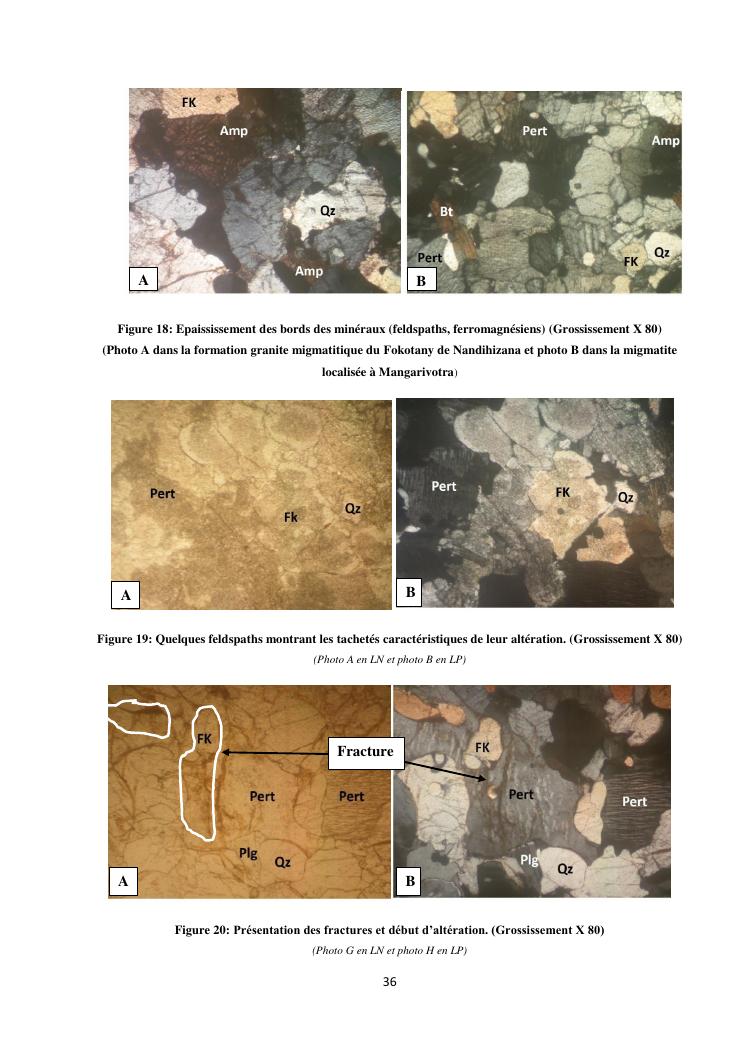 FK
Amp
Qz
Amp
A

Pert
Amp
Bt
Pert
FK
Qz
B

Figure 18: Epaississement des bords des minéraux (feldspaths, ferromagnésiens) (Grossissement X 80) (Photo A dans la formation granite migmatitique du Fokotany de Nandihizana et photo B dans la migmatite localisée à Mangarivotra)

Pert
Fk
Qz
A

Pert
FK
Qz
B

Figure 19: Quelques feldspaths montrant les tachetés caractéristiques de leur altération. (Grossissement X 80)
(Photo A en LN et photo B en LP)

FK
Fracture
Pert
Pert
Plg
Qz
A

FK
Pert
Pert
Plg
Qz
B

Figure 20: Présentation des fractures et début d'altération. (Grossissement X 80)
(Photo G en LN et photo H en LP)

36