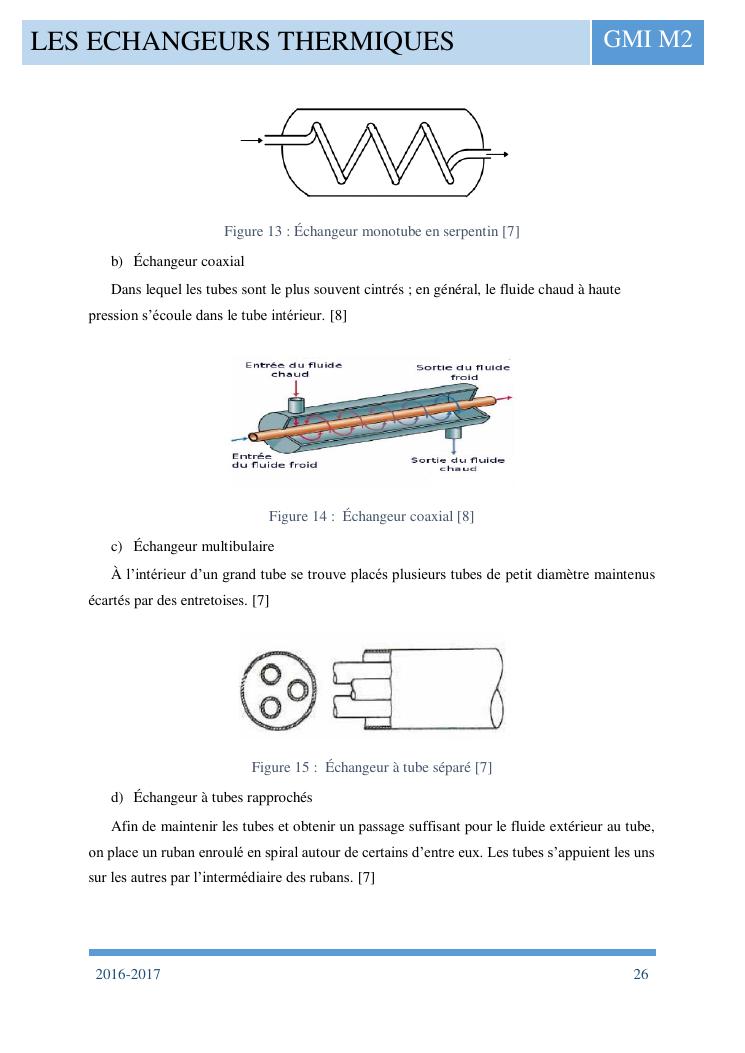 LES ECHANGEURS THERMIQUES

GMI M2

Figure 13 : Échangeur monotube en serpentin [7]

b) Échangeur coaxial

Dans lequel les tubes sont le plus souvent cintrés ; en général, le fluide chaud à haute pression s'écoule dans le tube intérieur. [8]

Entrée du fluide chaud

Sortie du fluide froid

Entrée du fluide froid

Sortie du fluide chaud

Figure 14 : Échangeur coaxial [8]

c) Échangeur multibulaire

À l'intérieur d'un grand tube se trouve placés plusieurs tubes de petit diamètre maintenus écartés par des entretoises. [7]

Figure 15 : Échangeur à tube séparé [7]

d) Échangeur à tubes rapprochés

Afin de maintenir les tubes et obtenir un passage suffisant pour le fluide extérieur au tube, on place un ruban enroulé en spiral autour de certains d'entre eux. Les tubes s'appuient les uns sur les autres par l'intermédiaire des rubans. [7]

2016-2017

26