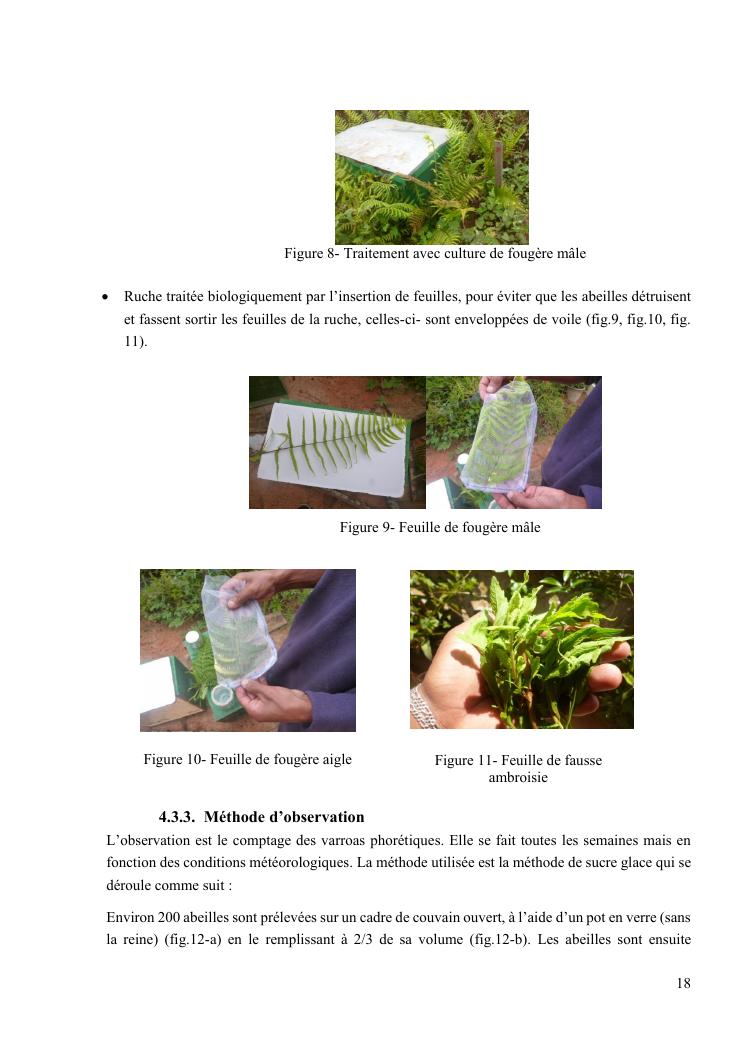 Figure 8- Traitement avec culture de fougère mâle

• Ruche traitée biologiquement par l'insertion de feuilles, pour éviter que les abeilles détruisent et fassent sortir les feuilles de la ruche, celles-ci- sont enveloppées de voile (fig.9, fig.10, fig. 11).

Figure 9- Feuille de fougère mâle

Figure 10- Feuille de fougère aigle

Figure 11- Feuille de fausse ambroisie

4.3.3. Méthode d'observation

L'observation est le comptage des varroas phorétiques. Elle se fait toutes les semaines mais en fonction des conditions météorologiques. La méthode utilisée est la méthode de sucre glace qui se déroule comme suit :

Environ 200 abeilles sont prélevées sur un cadre de couvain ouvert, à l'aide d'un pot en verre (sans la reine) (fig.12-a) en le remplissant à 2/3 de sa volume (fig.12-b). Les abeilles sont ensuite

18