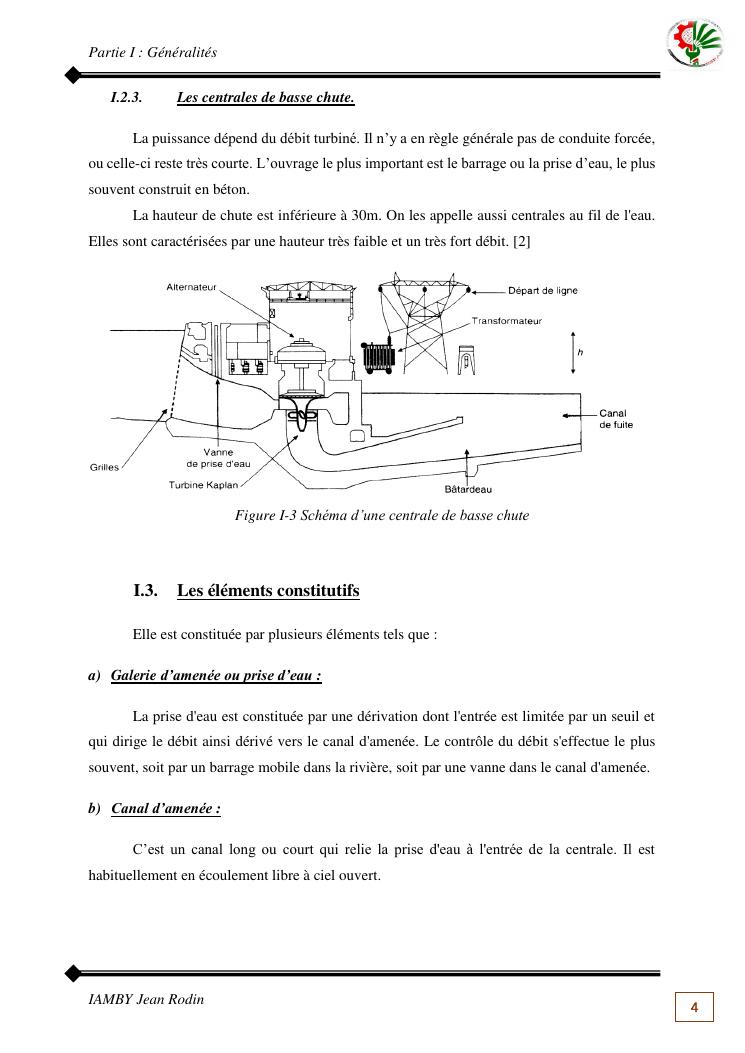 Partie I : Généralités

I.2.3. Les centrales de basse chute.

La puissance dépend du débit turbiné. Il n'y a en règle générale pas de conduite forcée, ou celle-ci reste très courte. L'ouvrage le plus important est le barrage ou la prise d'eau, le plus souvent construit en béton.

La hauteur de chute est inférieure à 30m. On les appelle aussi centrales au fil de l'eau. Elles sont caractérisées par une hauteur très faible et un très fort débit. [2]

Alternateur
Départ de ligne
Transformateur
h
Canal de fuite
Grilles
Vanne de prise d'eau
Turbine Kaplan
Bâtardeau

Figure I-3 Schéma d'une centrale de basse chute

I.3. Les éléments constitutifs

Elle est constituée par plusieurs éléments tels que :

a) Galerie d'amenée ou prise d'eau :

La prise d'eau est constituée par une dérivation dont l'entrée est limitée par un seuil et qui dirige le débit ainsi dérivé vers le canal d'amenée. Le contrôle du débit s'effectue le plus souvent, soit par un barrage mobile dans la rivière, soit par une vanne dans le canal d'amenée.

b) Canal d'amenée :

C'est un canal long ou court qui relie la prise d'eau à l'entrée de la centrale. Il est habituellement en écoulement libre à ciel ouvert.

IAMBY Jean Rodin

4