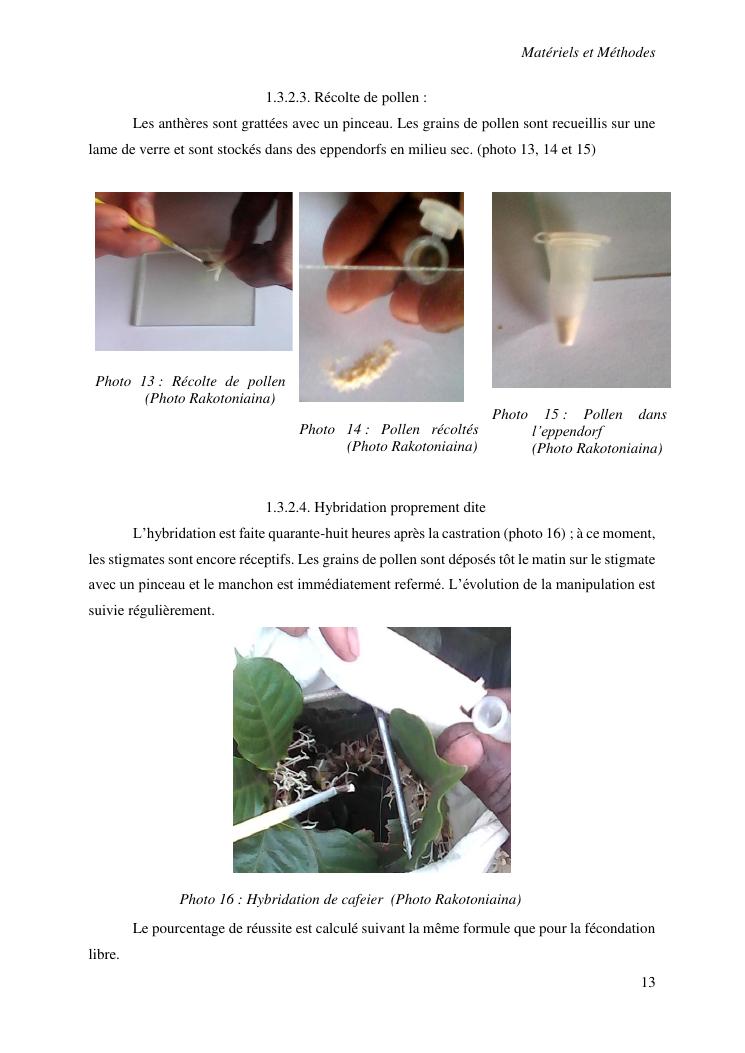 Matériels et Méthodes

1.3.2.3. Récolte de pollen :

Les anthères sont grattées avec un pinceau. Les grains de pollen sont recueillis sur une lame de verre et sont stockés dans des eppendorfs en milieu sec. (photo 13, 14 et 15)

Photo 13 : Récolte de pollen (Photo Rakotoniaina)

Photo 14 : Pollen récoltés (Photo Rakotoniaina)

Photo 15 : Pollen dans l'eppendorf (Photo Rakotoniaina)

1.3.2.4. Hybridation proprement dite

L'hybridation est faite quarante-huit heures après la castration (photo 16) ; à ce moment, les stigmates sont encore réceptifs. Les grains de pollen sont déposés tôt le matin sur le stigmate avec un pinceau et le manchon est immédiatement refermé. L'évolution de la manipulation est suivie régulièrement.

Photo 16 : Hybridation de cafeier (Photo Rakotoniaina)

Le pourcentage de réussite est calculé suivant la même formule que pour la fécondation libre.

13