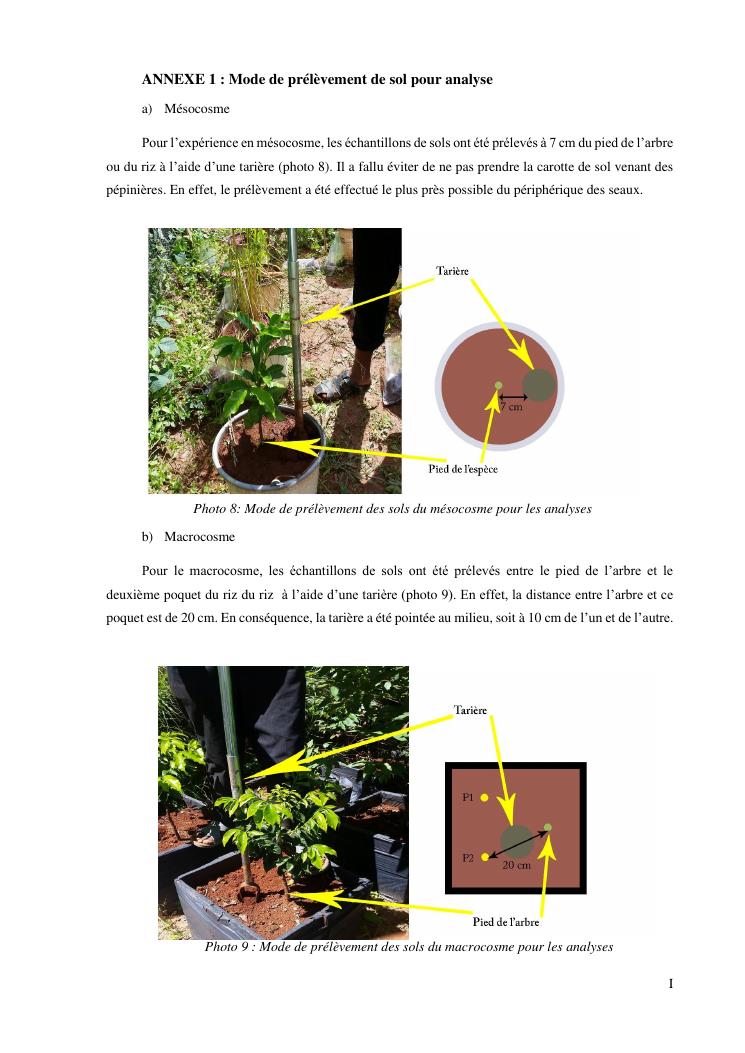 ANNEXE 1 : Mode de prélèvement de sol pour analyse

a) Mésocosme

Pour l'expérience en mésocosme, les échantillons de sols ont été prélevés à 7 cm du pied de l'arbre ou du riz à l'aide d'une tarière (photo 8). Il a fallu éviter de ne pas prendre la carotte de sol venant des pépinières. En effet, le prélèvement a été effectué le plus près possible du périphérique des seaux.

Tarière

7 cm

Pied de l'espèce

Photo 8: Mode de prélèvement des sols du mésocosme pour les analyses

b) Macrocosme

Pour le macrocosme, les échantillons de sols ont été prélevés entre le pied de l'arbre et le deuxième poquet du riz du riz à l'aide d'une tarière (photo 9). En effet, la distance entre l'arbre et ce poquet est de 20 cm. En conséquence, la tarière a été pointée au milieu, soit à 10 cm de l'un et de l'autre.

Tarière

P1

P2

20 cm

Pied de l'arbre

Photo 9 : Mode de prélèvement des sols du macrocosme pour les analyses

I