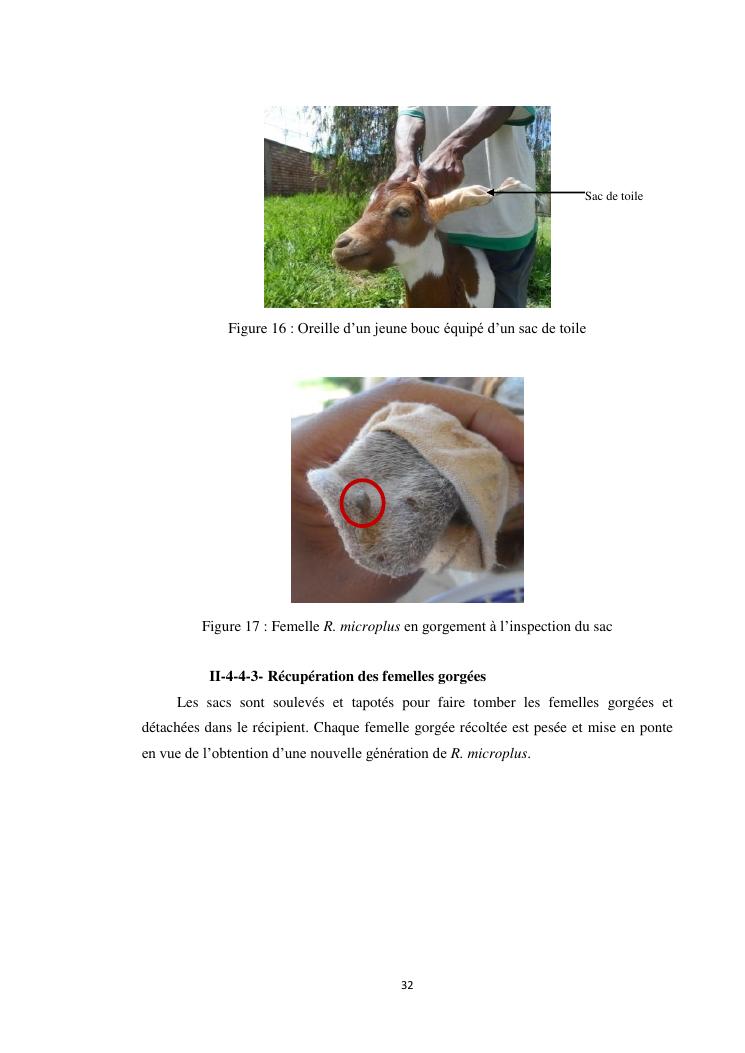 Sac de toile

Figure 16 : Oreille d’un jeune bouc équipé d’un sac de toile

Figure 17 : Femelle R. microplus en gorgement à l’inspection du sac

II-4-4-3- Récupération des femelles gorgées

Les sacs sont soulevés et tapotés pour faire tomber les femelles gorgées et détachées dans le récipient. Chaque femelle gorgée récoltée est pesée et mise en ponte en vue de l’obtention d’une nouvelle génération de R. microplus.

32