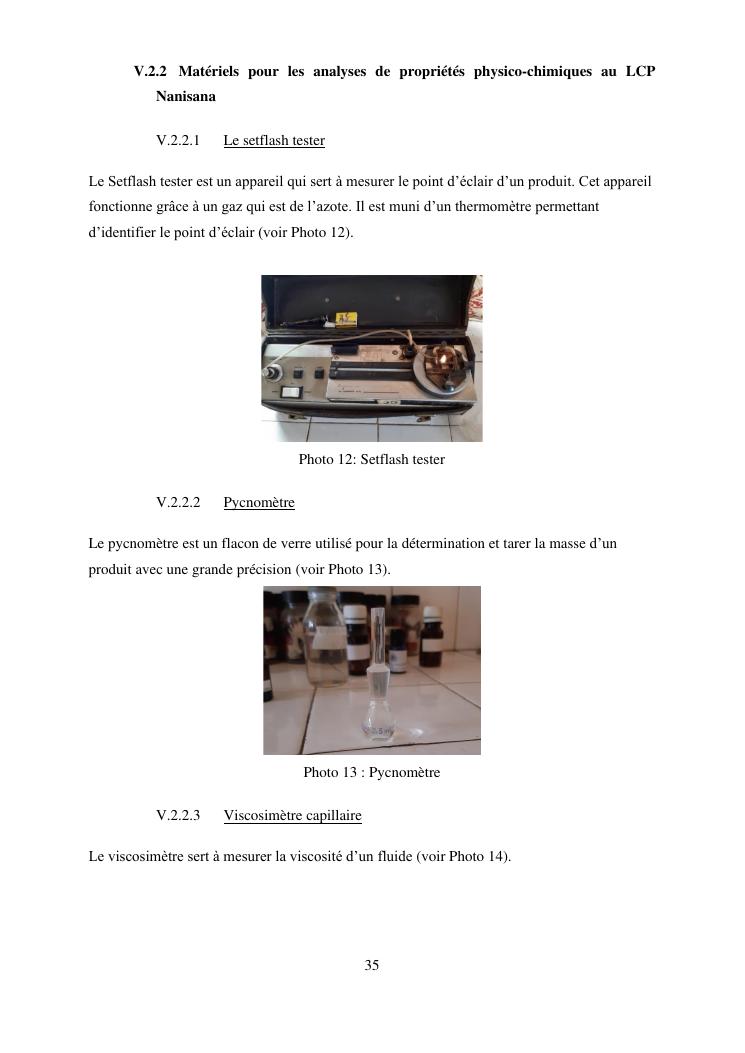 V.2.2 Matériels pour les analyses de propriétés physico-chimiques au LCP Nanisana

V.2.2.1 Le setflash tester

Le Setflash tester est un appareil qui sert à mesurer le point d'éclair d'un produit. Cet appareil fonctionne grâce à un gaz qui est de l'azote. Il est muni d'un thermomètre permettant d'identifier le point d'éclair (voir Photo 12).

Photo 12: Setflash tester

V.2.2.2 Pycnomètre

Le pycnomètre est un flacon de verre utilisé pour la détermination et tarer la masse d'un produit avec une grande précision (voir Photo 13).

Photo 13 : Pycnomètre

V.2.2.3 Viscosimètre capillaire

Le viscosimètre sert à mesurer la viscosité d'un fluide (voir Photo 14).

35