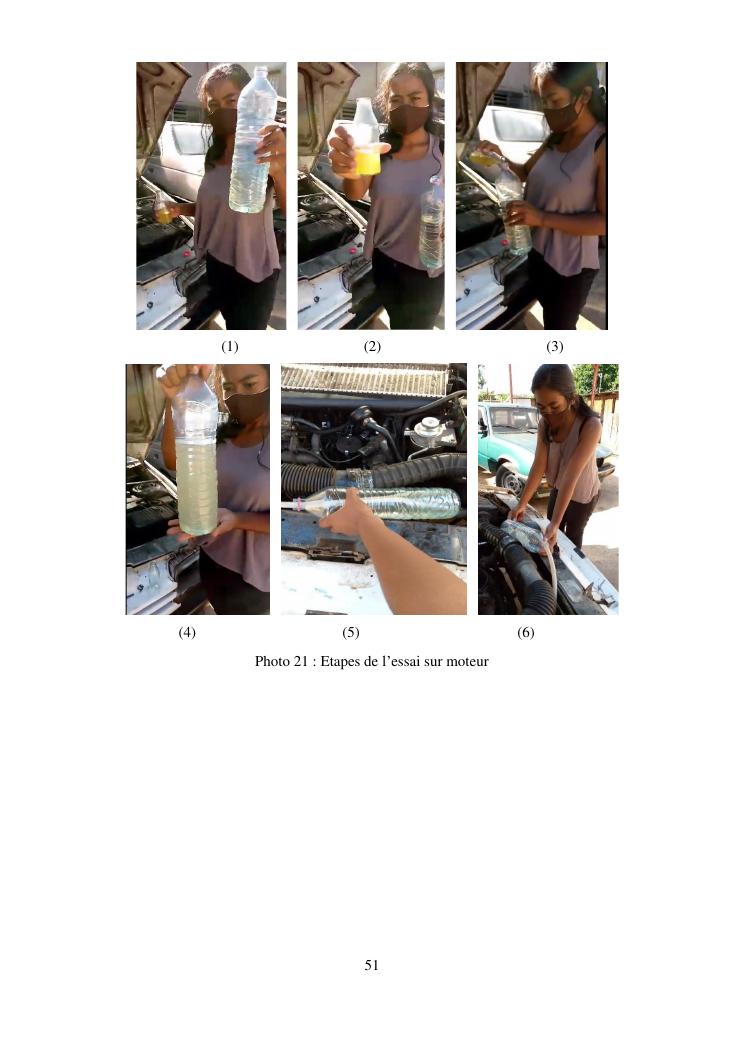 (1) (2) (3)

(4) (5) (6)

Photo 21 : Etapes de l’essai sur moteur

51