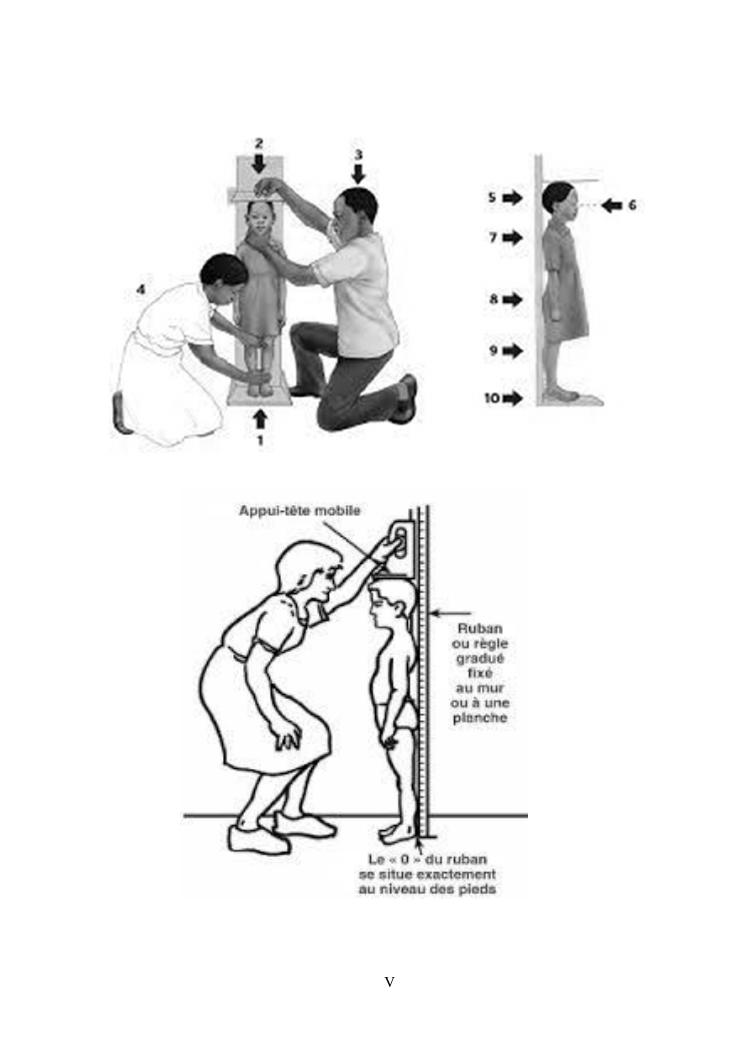 2

3

4

1

5

6

7

8

9

10

Appui-tête mobile

Ruban ou règle gradué fixé au mur ou à une planche

Le « 0 » du ruban se situe exactement au niveau des pieds

V