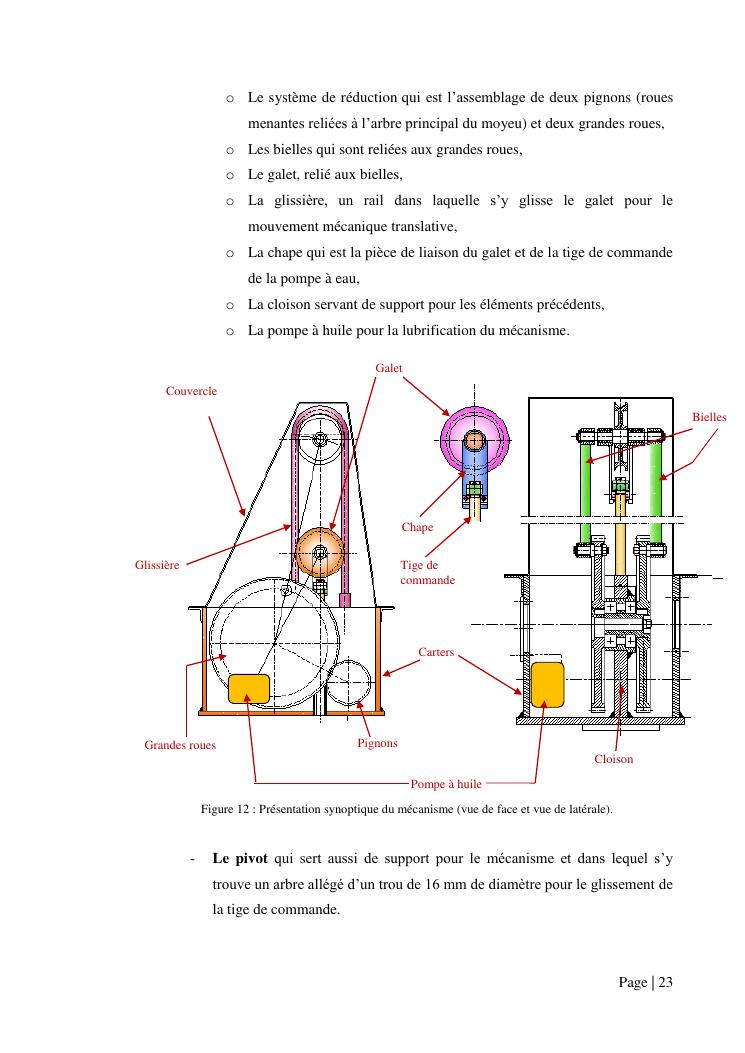 o Le système de réduction qui est l'assemblage de deux pignons (roues menantes reliées à l'arbre principal du moyeu) et deux grandes roues,
o Les bielles qui sont reliées aux grandes roues,
o Le galet, relié aux bielles,
o La glissière, un rail dans laquelle s'y glisse le galet pour le mouvement mécanique translative,
o La chape qui est la pièce de liaison du galet et de la tige de commande de la pompe à eau,
o La cloison servant de support pour les éléments précédents,
o La pompe à huile pour la lubrification du mécanisme.

Galet
Couvercle
Bielles
Chape
Glissière
Tige de commande
Carters
Grandes roues
Pignons
Cloison
Pompe à huile

Figure 12 : Présentation synoptique du mécanisme (vue de face et vue de latérale).

- **Le pivot** qui sert aussi de support pour le mécanisme et dans lequel s'y trouve un arbre allégé d'un trou de 16 mm de diamètre pour le glissement de la tige de commande.

Page | 23