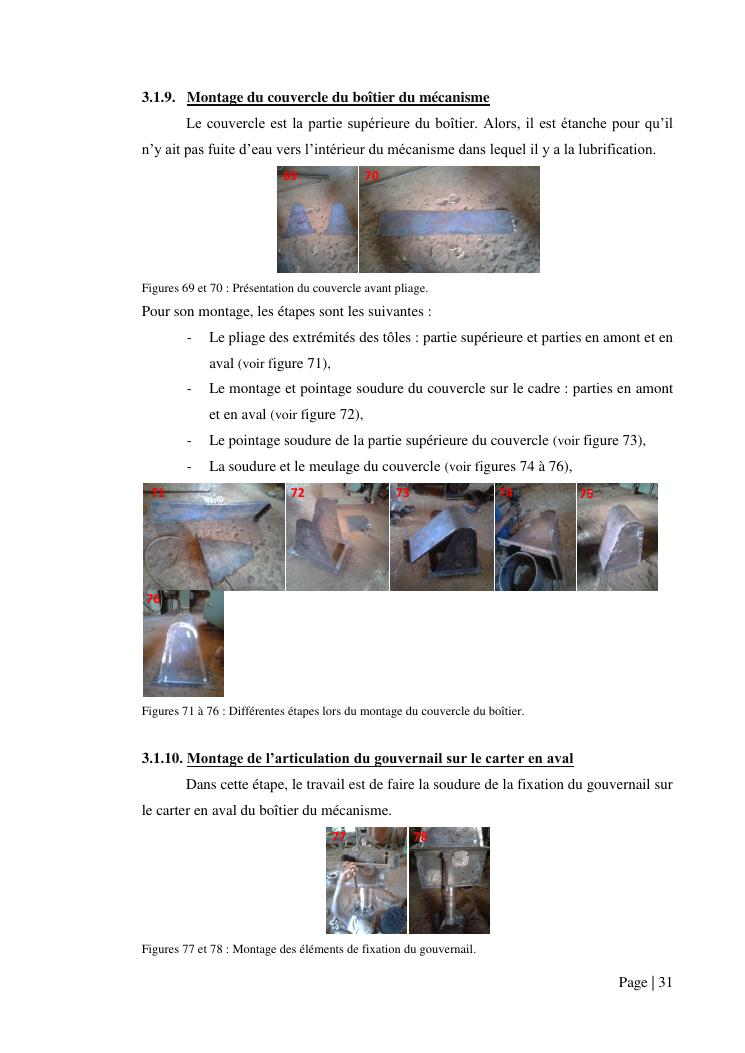 3.1.9. Montage du couvercle du boîtier du mécanisme

Le couvercle est la partie supérieure du boîtier. Alors, il est étanche pour qu'il n'y ait pas fuite d'eau vers l'intérieur du mécanisme dans lequel il y a la lubrification.

69 70

Figures 69 et 70 : Présentation du couvercle avant pliage.

Pour son montage, les étapes sont les suivantes :

- Le pliage des extrémités des tôles : partie supérieure et parties en amont et en aval (voir figure 71),
- Le montage et pointage soudure du couvercle sur le cadre : parties en amont et en aval (voir figure 72),
- Le pointage soudure de la partie supérieure du couvercle (voir figure 73),
- La soudure et le meulage du couvercle (voir figures 74 à 76),

71 72 73 74 75 76

Figures 71 à 76 : Différentes étapes lors du montage du couvercle du boîtier.

3.1.10. Montage de l'articulation du gouvernail sur le carter en aval

Dans cette étape, le travail est de faire la soudure de la fixation du gouvernail sur le carter en aval du boîtier du mécanisme.

77 78

Figures 77 et 78 : Montage des éléments de fixation du gouvernail.

Page | 31