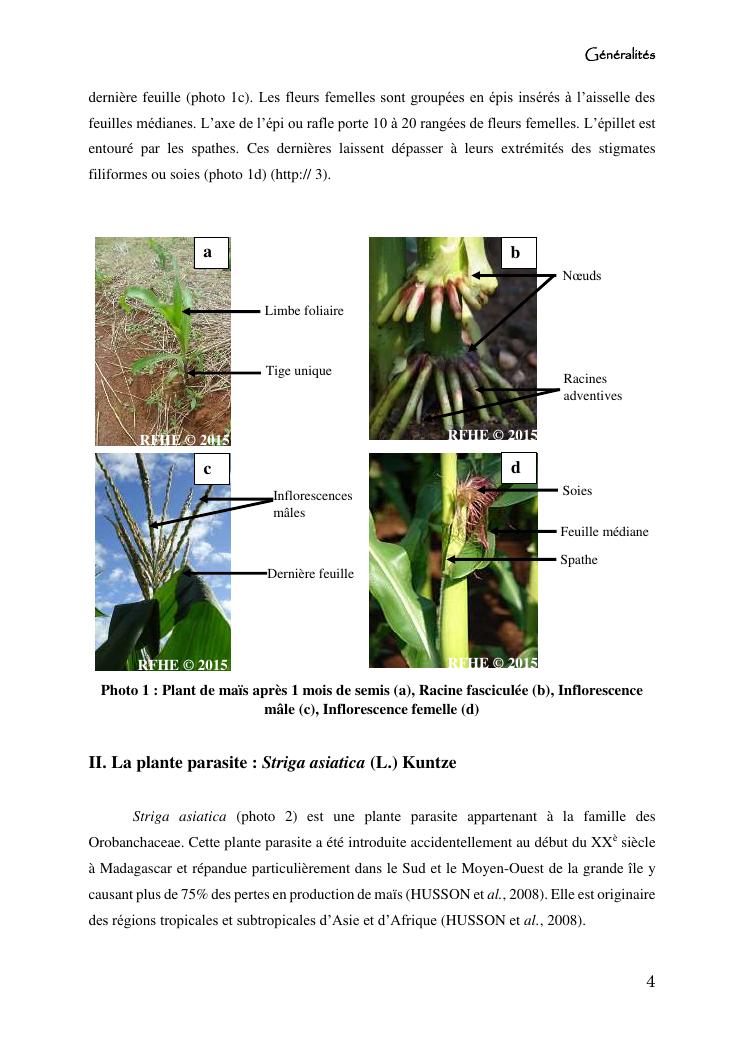 Généralités

dernière feuille (photo 1c). Les fleurs femelles sont groupées en épis insérés à l'aisselle des feuilles médianes. L'axe de l'épi ou rafle porte 10 à 20 rangées de fleurs femelles. L'épillet est entouré par les spathes. Ces dernières laissent dépasser à leurs extrémités des stigmates filiformes ou soies (photo 1d) (http:// 3).

a

Limbe foliaire

Tige unique

RFHE © 2015

b

Nœuds

Racines adventives

RFHE © 2015

c

Inflorescences mâles

Dernière feuille

RFHE © 2015

d

Soies

Feuille médiane

Spathe

RFHE © 2015

Photo 1 : Plant de maïs après 1 mois de semis (a), Racine fasciculée (b), Inflorescence mâle (c), Inflorescence femelle (d)

II. La plante parasite : Striga asiatica (L.) Kuntze

Striga asiatica (photo 2) est une plante parasite appartenant à la famille des Orobanchaceae. Cette plante parasite a été introduite accidentellement au début du XX$^{è}$ siècle à Madagascar et répandue particulièrement dans le Sud et le Moyen-Ouest de la grande île y causant plus de 75% des pertes en production de maïs (HUSSON et al., 2008). Elle est originaire des régions tropicales et subtropicales d'Asie et d'Afrique (HUSSON et al., 2008).

4