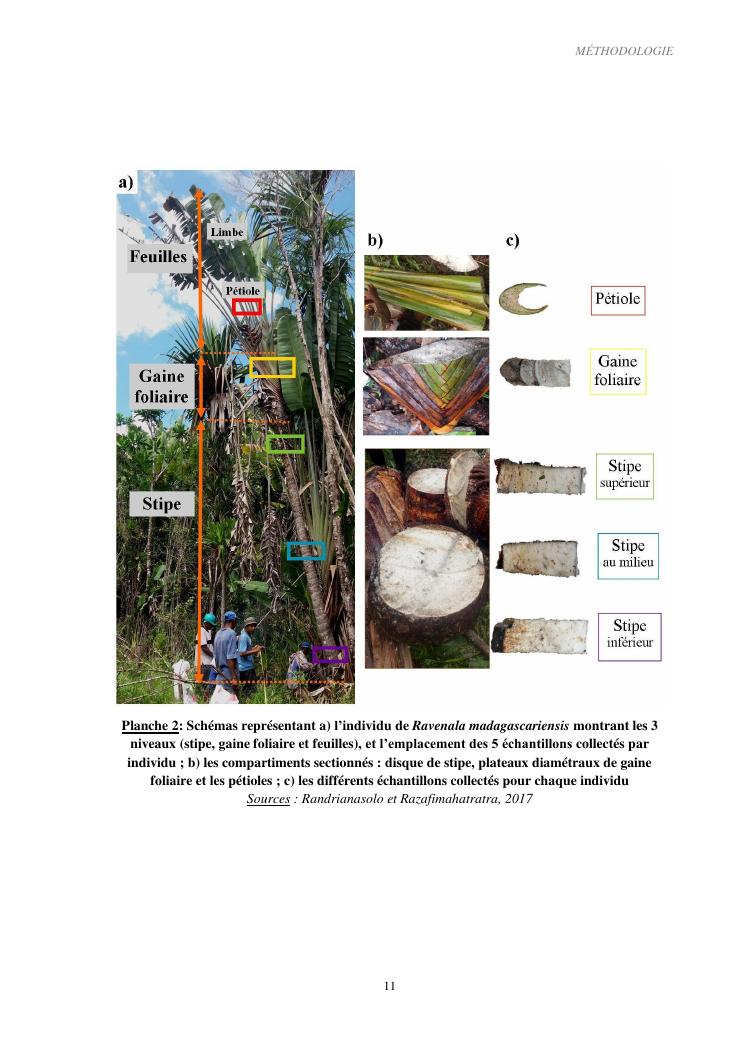 MÉTHODOLOGIE

a)

Limbe

Feuilles

Pétiole

Gaine foliaire

Stipe

b)

c)

Pétiole

Gaine foliaire

Stipe supérieur

Stipe au milieu

Stipe inférieur

Planche 2: Schémas représentant a) l'individu de Ravenala madagascariensis montrant les 3 niveaux (stipe, gaine foliaire et feuilles), et l'emplacement des 5 échantillons collectés par individu ; b) les compartiments sectionnés : disque de stipe, plateaux diamétraux de gaine foliaire et les pétioles ; c) les différents échantillons collectés pour chaque individu
Sources : Randrianasolo et Razafimahatratra, 2017

11