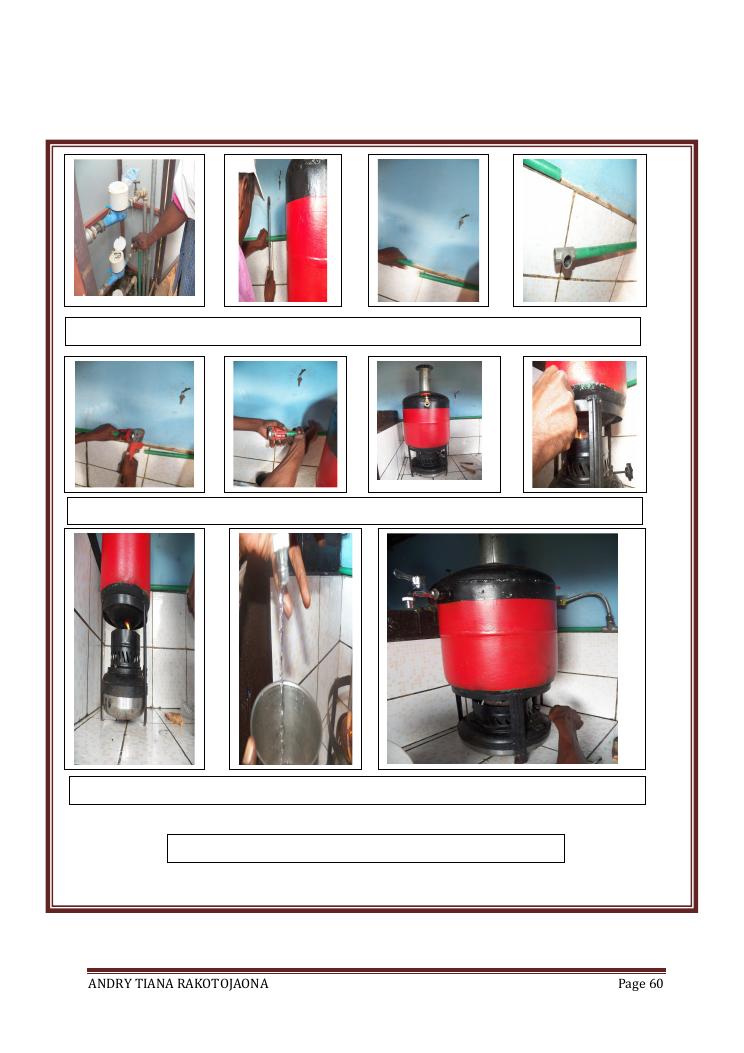 ANDRY TIANA RAKOTOJAONA

Page 60