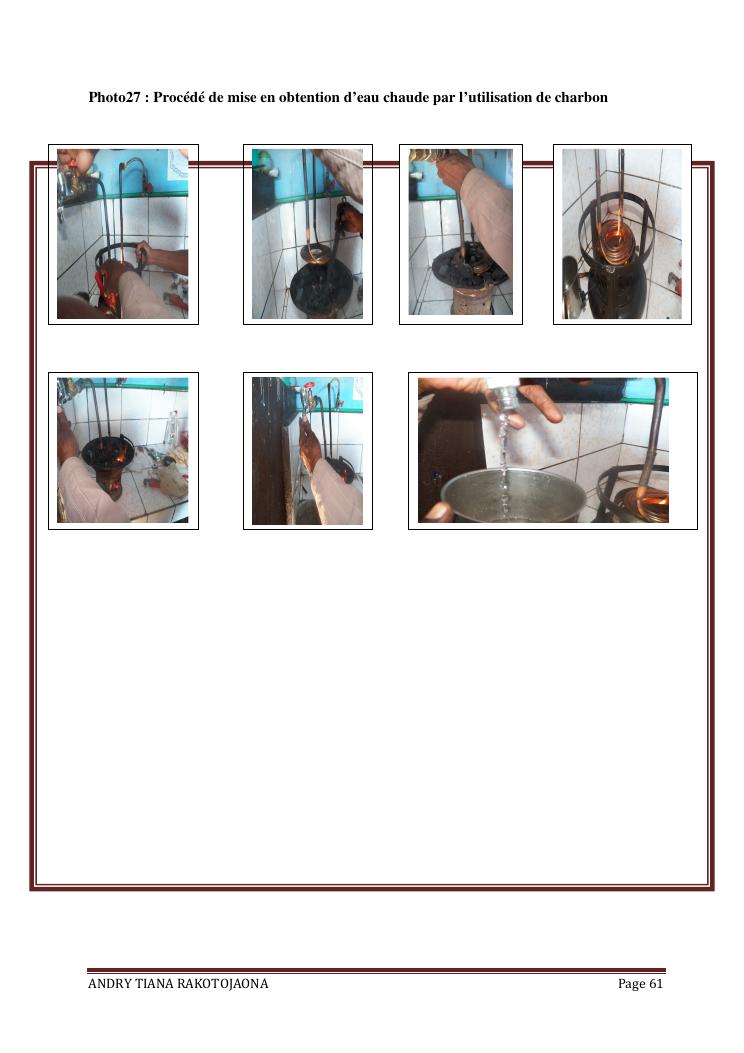 Photo27 : Procédé de mise en obtention d'eau chaude par l'utilisation de charbon

ANDRY TIANA RAKOTOJAONA Page 61