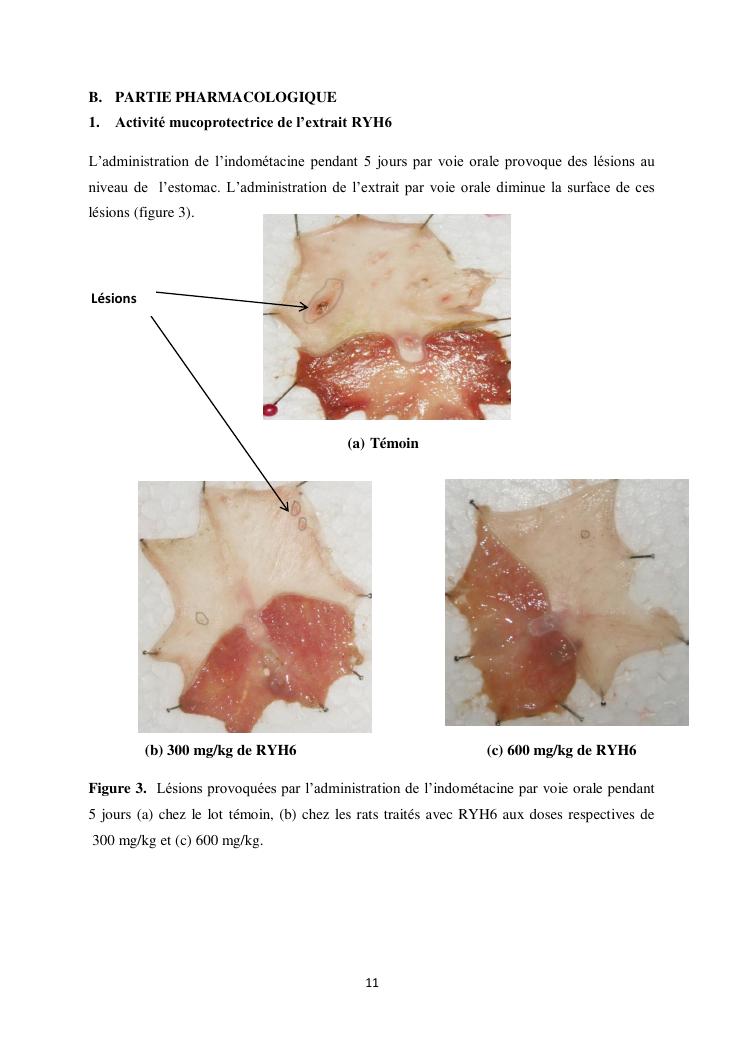 B. PARTIE PHARMACOLOGIQUE

1. Activité mucoprotectrice de l'extrait RYH6

L'administration de l'indométacine pendant 5 jours par voie orale provoque des lésions au niveau de l'estomac. L'administration de l'extrait par voie orale diminue la surface de ces lésions (figure 3).

Lésions

(a) Témoin

(b) 300 mg/kg de RYH6

(c) 600 mg/kg de RYH6

Figure 3. Lésions provoquées par l'administration de l'indométacine par voie orale pendant 5 jours (a) chez le lot témoin, (b) chez les rats traités avec RYH6 aux doses respectives de 300 mg/kg et (c) 600 mg/kg.

11