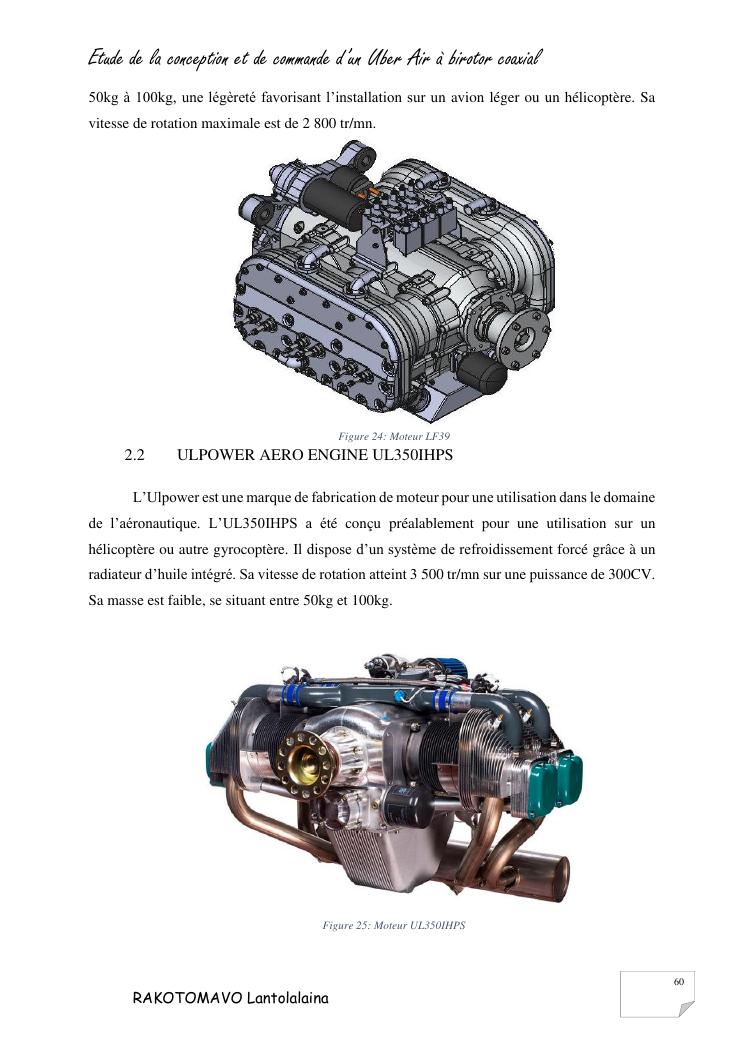 Etude de la conception et de commande d'un Uber Air à birotor coaxial

50kg à 100kg, une légèreté favorisant l'installation sur un avion léger ou un hélicoptère. Sa vitesse de rotation maximale est de 2 800 tr/mn.

Figure 24: Moteur LF39

2.2 ULPOWER AERO ENGINE UL350IHPS

L'Ulpower est une marque de fabrication de moteur pour une utilisation dans le domaine de l'aéronautique. L'UL350IHPS a été conçu préalablement pour une utilisation sur un hélicoptère ou autre gyrocoptère. Il dispose d'un système de refroidissement forcé grâce à un radiateur d'huile intégré. Sa vitesse de rotation atteint 3 500 tr/mn sur une puissance de 300CV. Sa masse est faible, se situant entre 50kg et 100kg.

Figure 25: Moteur UL350IHPS

60

RAKOTOMAVO Lantolalaina