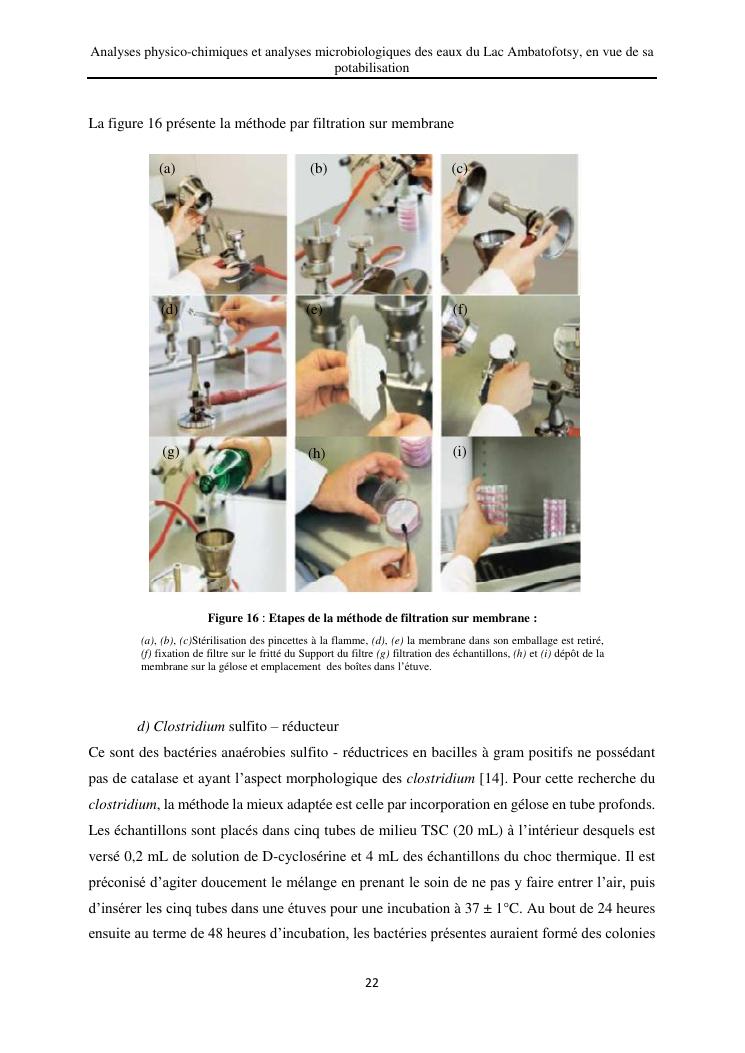 Analyses physico-chimiques et analyses microbiologiques des eaux du Lac Ambatofotsy, en vue de sa potabilisation

La figure 16 présente la méthode par filtration sur membrane

(a)

(b)

(c)

(d)

(e)

(f)

(g)

(h)

(i)

Figure 16 : Etapes de la méthode de filtration sur membrane :

(a), (b), (c)Stérilisation des pincettes à la flamme, (d), (e) la membrane dans son emballage est retiré, (f) fixation de filtre sur le fritté du Support du filtre (g) filtration des échantillons, (h) et (i) dépôt de la membrane sur la gélose et emplacement des boîtes dans l'étuve.

d) Clostridium sulfito – réducteur

Ce sont des bactéries anaérobies sulfito - réductrices en bacilles à gram positifs ne possédant pas de catalase et ayant l'aspect morphologique des clostridium [14]. Pour cette recherche du clostridium, la méthode la mieux adaptée est celle par incorporation en gélose en tube profonds. Les échantillons sont placés dans cinq tubes de milieu TSC (20 mL) à l'intérieur desquels est versé 0,2 mL de solution de D-cyclosérine et 4 mL des échantillons du choc thermique. Il est préconisé d'agiter doucement le mélange en prenant le soin de ne pas y faire entrer l'air, puis d'insérer les cinq tubes dans une étuves pour une incubation à 37 ± 1°C. Au bout de 24 heures ensuite au terme de 48 heures d'incubation, les bactéries présentes auraient formé des colonies

22