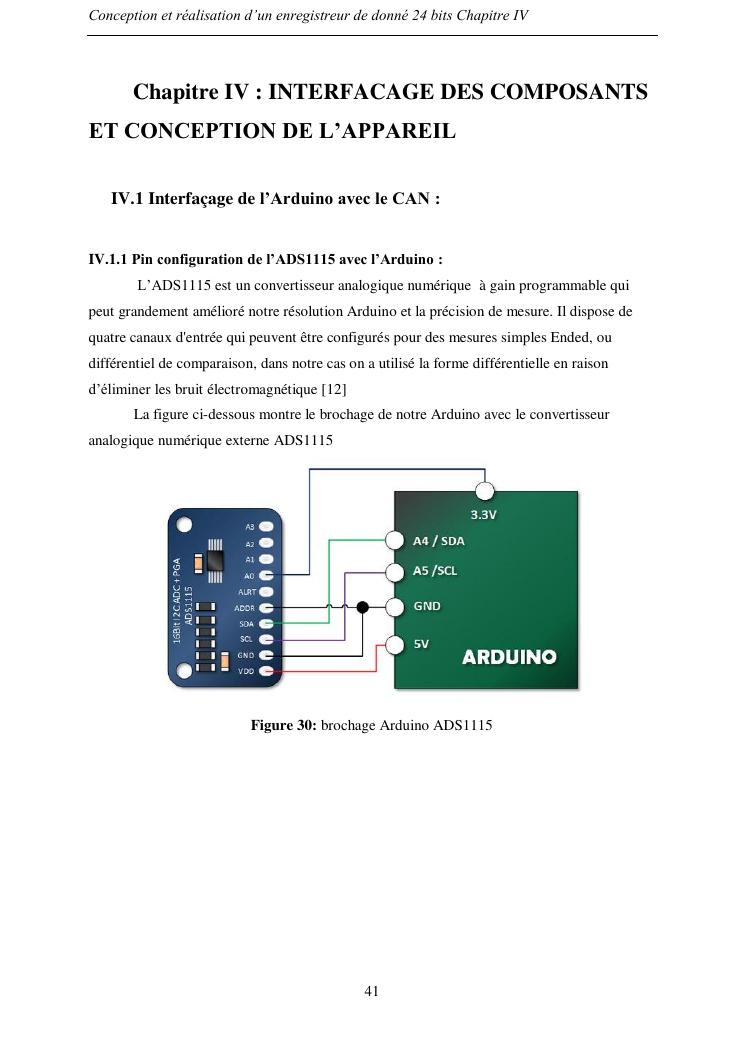 Conception et réalisation d'un enregistreur de donné 24 bits Chapitre IV

Chapitre IV : INTERFACAGE DES COMPOSANTS ET CONCEPTION DE L'APPAREIL

IV.1 Interfaçage de l'Arduino avec le CAN :

IV.1.1 Pin configuration de l'ADS1115 avec l'Arduino :

L'ADS1115 est un convertisseur analogique numérique à gain programmable qui peut grandement amélioré notre résolution Arduino et la précision de mesure. Il dispose de quatre canaux d'entrée qui peuvent être configurés pour des mesures simples Ended, ou différentiel de comparaison, dans notre cas on a utilisé la forme différentielle en raison d'éliminer les bruit électromagnétique [12]

La figure ci-dessous montre le brochage de notre Arduino avec le convertisseur analogique numérique externe ADS1115

16Bit I2C ADC + PGA
ADS1115
A3
A2
A1
A0
ALRT
ADDR
SDA
SCL
GND
VDD
3.3V
A4 / SDA
A5 /SCL
GND
5V
ARDUINO

Figure 30: brochage Arduino ADS1115

41