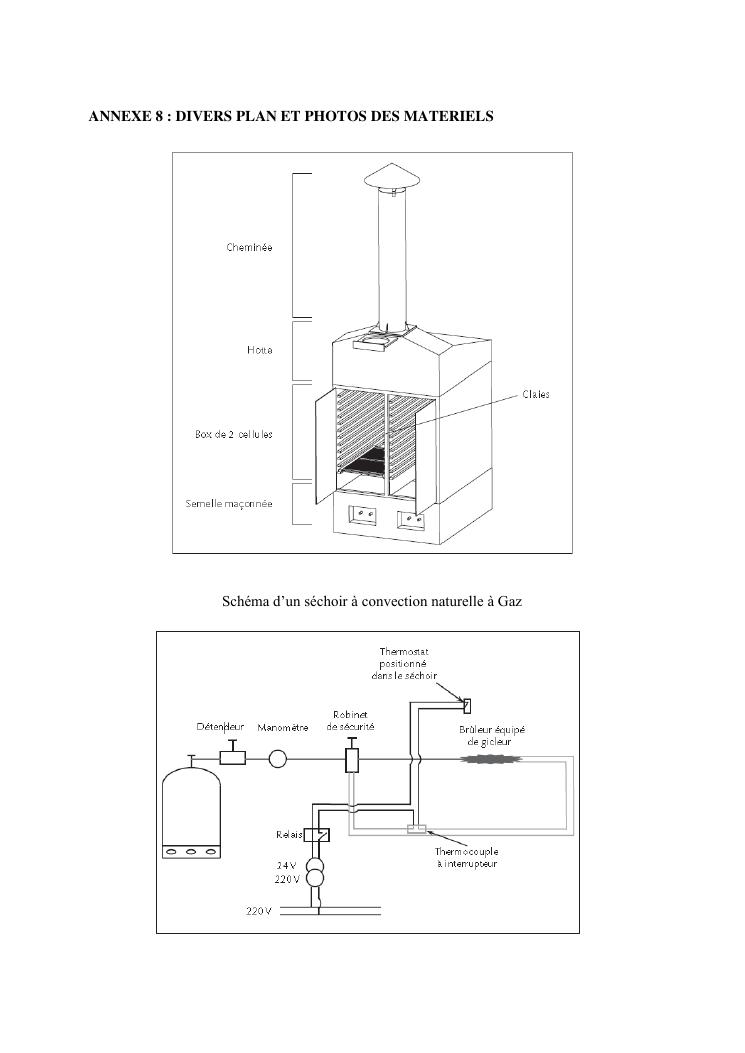 ANNEXE 8 : DIVERS PLAN ET PHOTOS DES MATERIELS

Cheminée

Hotte

Box de 2 cellules

Semelle maçonnée

Claies

Schéma d'un séchoir à convection naturelle à Gaz

Thermostat positionné dans le séchoir

Détendeur

Manomètre

Robinet de sécurité

Brûleur équipé de gicleur

Relais

Thermocouple à interrupteur

24 V

220 V

220 V