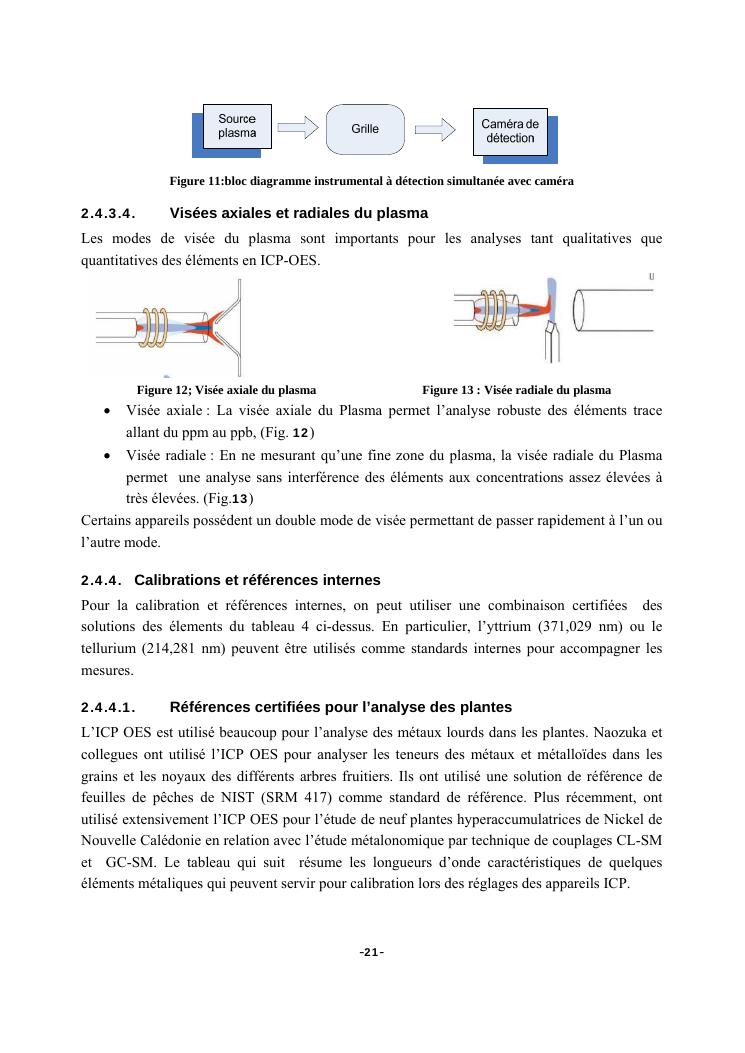 Source plasma

Grille

Caméra de détection

Figure 11:bloc diagramme instrumental à détection simultanée avec caméra

2.4.3.4. Visées axiales et radiales du plasma

Les modes de visée du plasma sont importants pour les analyses tant qualitatives que quantitatives des éléments en ICP-OES.

U

Figure 12; Visée axiale du plasma

Figure 13 : Visée radiale du plasma

• Visée axiale : La visée axiale du Plasma permet l'analyse robuste des éléments trace allant du ppm au ppb, (Fig. 12)

• Visée radiale : En ne mesurant qu'une fine zone du plasma, la visée radiale du Plasma permet une analyse sans interférence des éléments aux concentrations assez élevées à très élevées. (Fig.13)

Certains appareils possédent un double mode de visée permettant de passer rapidement à l'un ou l'autre mode.

2.4.4. Calibrations et références internes

Pour la calibration et références internes, on peut utiliser une combinaison certifiées des solutions des élements du tableau 4 ci-dessus. En particulier, l'yttrium (371,029 nm) ou le tellurium (214,281 nm) peuvent être utilisés comme standards internes pour accompagner les mesures.

2.4.4.1. Références certifiées pour l'analyse des plantes

L'ICP OES est utilisé beaucoup pour l'analyse des métaux lourds dans les plantes. Naozuka et collegues ont utilisé l'ICP OES pour analyser les teneurs des métaux et métalloïdes dans les grains et les noyaux des différents arbres fruitiers. Ils ont utilisé une solution de référence de feuilles de pêches de NIST (SRM 417) comme standard de référence. Plus récemment, ont utilisé extensivement l'ICP OES pour l'étude de neuf plantes hyperaccumulatrices de Nickel de Nouvelle Calédonie en relation avec l'étude métalonomique par technique de couplages CL-SM et GC-SM. Le tableau qui suit résume les longueurs d'onde caractéristiques de quelques éléments métaliques qui peuvent servir pour calibration lors des réglages des appareils ICP.

-21-