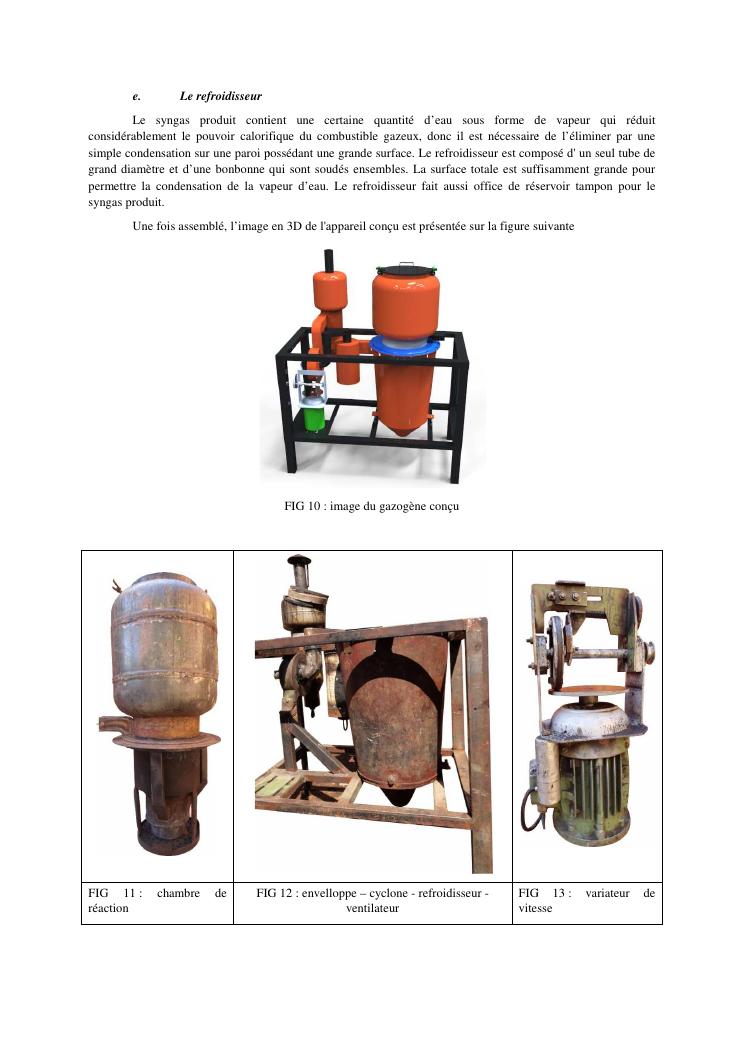 e. Le refroidisseur

Le syngas produit contient une certaine quantité d’eau sous forme de vapeur qui réduit considérablement le pouvoir calorifique du combustible gazeux, donc il est nécessaire de l’éliminer par une simple condensation sur une paroi possédant une grande surface. Le refroidisseur est composé d' un seul tube de grand diamètre et d’une bonbonne qui sont soudés ensembles. La surface totale est suffisamment grande pour permettre la condensation de la vapeur d’eau. Le refroidisseur fait aussi office de réservoir tampon pour le syngas produit.

Une fois assemblé, l’image en 3D de l'appareil conçu est présentée sur la figure suivante

FIG 10 : image du gazogène conçu

| FIG 11 : chambre de réaction | FIG 12 : envelloppe – cyclone - refroidisseur - ventilateur | FIG 13 : variateur de vitesse |
|---|---|---|