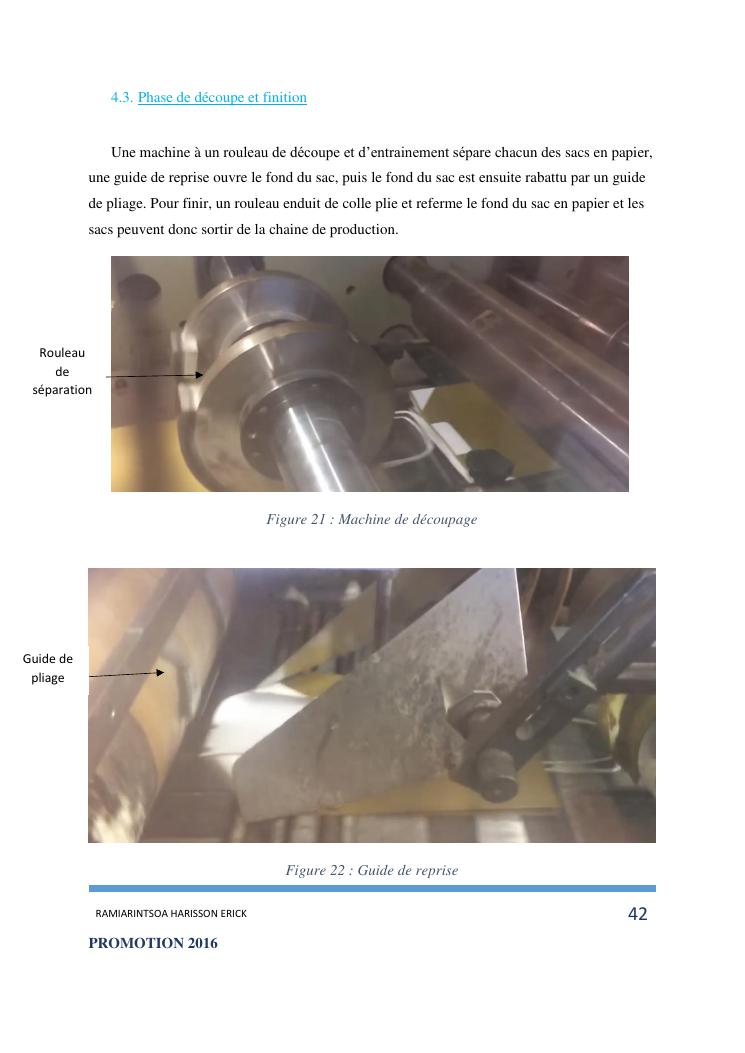 4.3. Phase de découpe et finition

Une machine à un rouleau de découpe et d'entrainement sépare chacun des sacs en papier, une guide de reprise ouvre le fond du sac, puis le fond du sac est ensuite rabattu par un guide de pliage. Pour finir, un rouleau enduit de colle plie et referme le fond du sac en papier et les sacs peuvent donc sortir de la chaine de production.

Rouleau de séparation

Figure 21 : Machine de découpage

Guide de pliage

Figure 22 : Guide de reprise

RAMIARINTSOA HARISSON ERICK

42

PROMOTION 2016