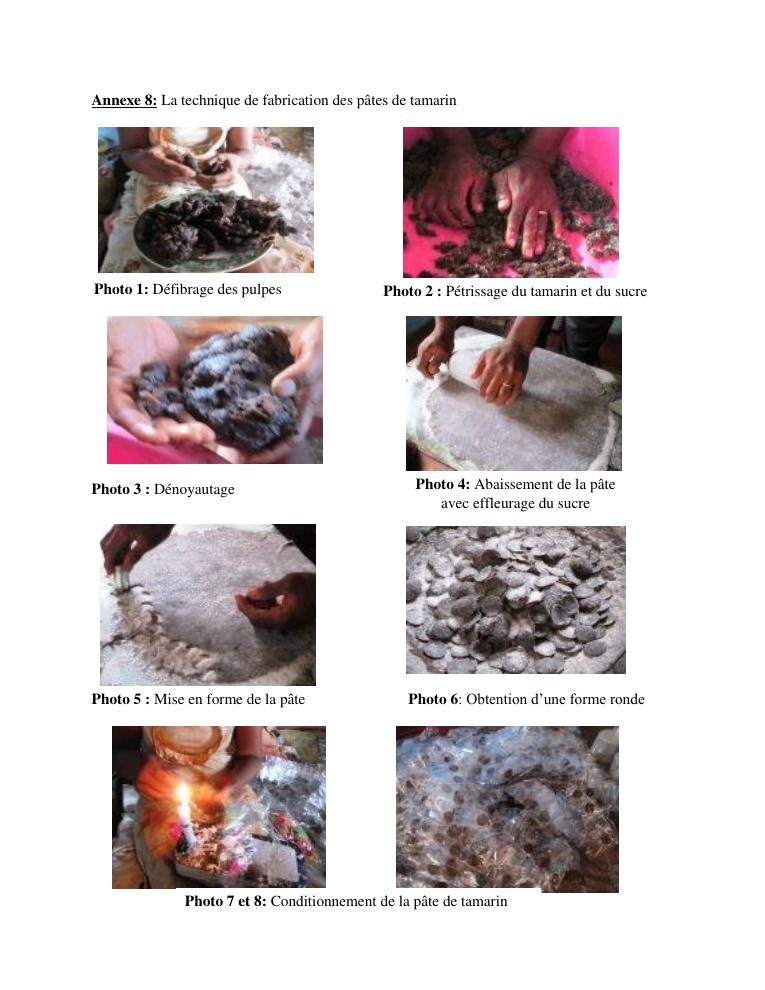 Annexe 8: La technique de fabrication des pâtes de tamarin

Photo 1: Défibrage des pulpes

Photo 2 : Pétrissage du tamarin et du sucre

Photo 3 : Dénoyautage

Photo 4: Abaissement de la pâte avec effleurage du sucre

Photo 5 : Mise en forme de la pâte

Photo 6: Obtention d'une forme ronde

Photo 7 et 8: Conditionnement de la pâte de tamarin