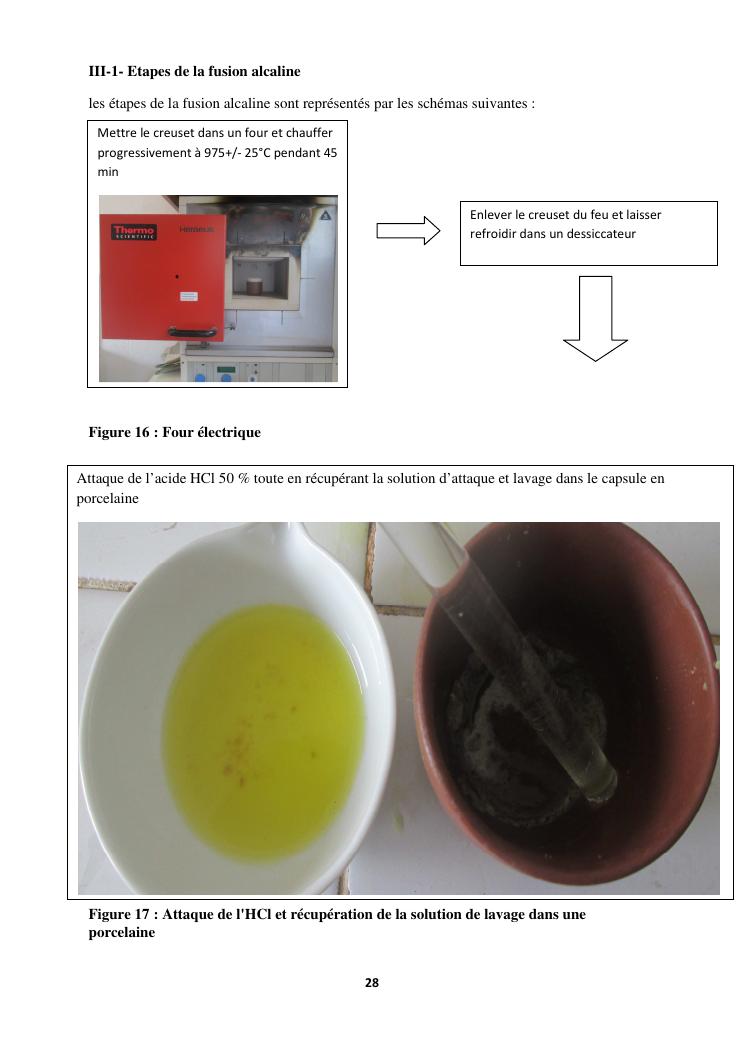 III-1- Etapes de la fusion alcaline

les étapes de la fusion alcaline sont représentés par les schémas suivantes :

Mettre le creuset dans un four et chauffer progressivement à 975+/- 25°C pendant 45 min

Thermo SCIENTIFIC

Heraeus

Enlever le creuset du feu et laisser refroidir dans un dessiccateur

Figure 16 : Four électrique

Attaque de l'acide HCl 50 % toute en récupérant la solution d'attaque et lavage dans le capsule en porcelaine

Figure 17 : Attaque de l'HCl et récupération de la solution de lavage dans une porcelaine

28