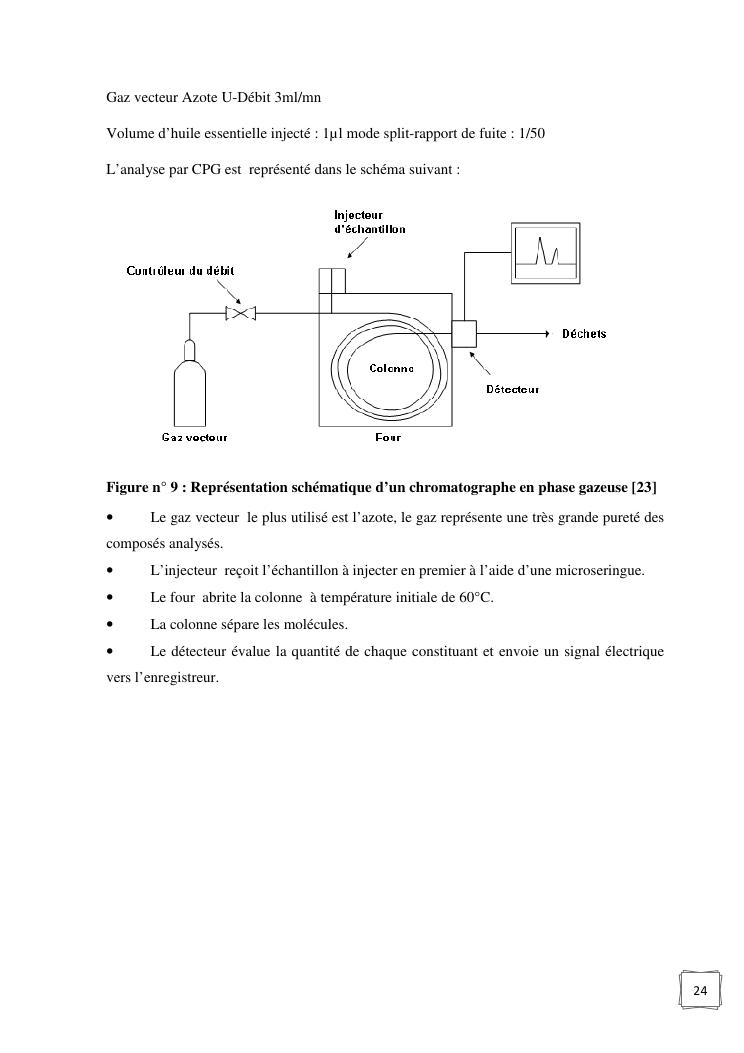 Gaz vecteur Azote U-Débit 3ml/mn

Volume d'huile essentielle injecté : 1µl mode split-rapport de fuite : 1/50

L'analyse par CPG est représenté dans le schéma suivant :

Injecteur d'échantillon

Contrôleur du débit

Déchets

Colonne

Détecteur

Gaz vecteur

Four

Figure n° 9 : Représentation schématique d'un chromatographe en phase gazeuse [23]

• Le gaz vecteur le plus utilisé est l'azote, le gaz représente une très grande pureté des composés analysés.

• L'injecteur reçoit l'échantillon à injecter en premier à l'aide d'une microseringue.

• Le four abrite la colonne à température initiale de 60°C.

• La colonne sépare les molécules.

• Le détecteur évalue la quantité de chaque constituant et envoie un signal électrique vers l'enregistreur.

24