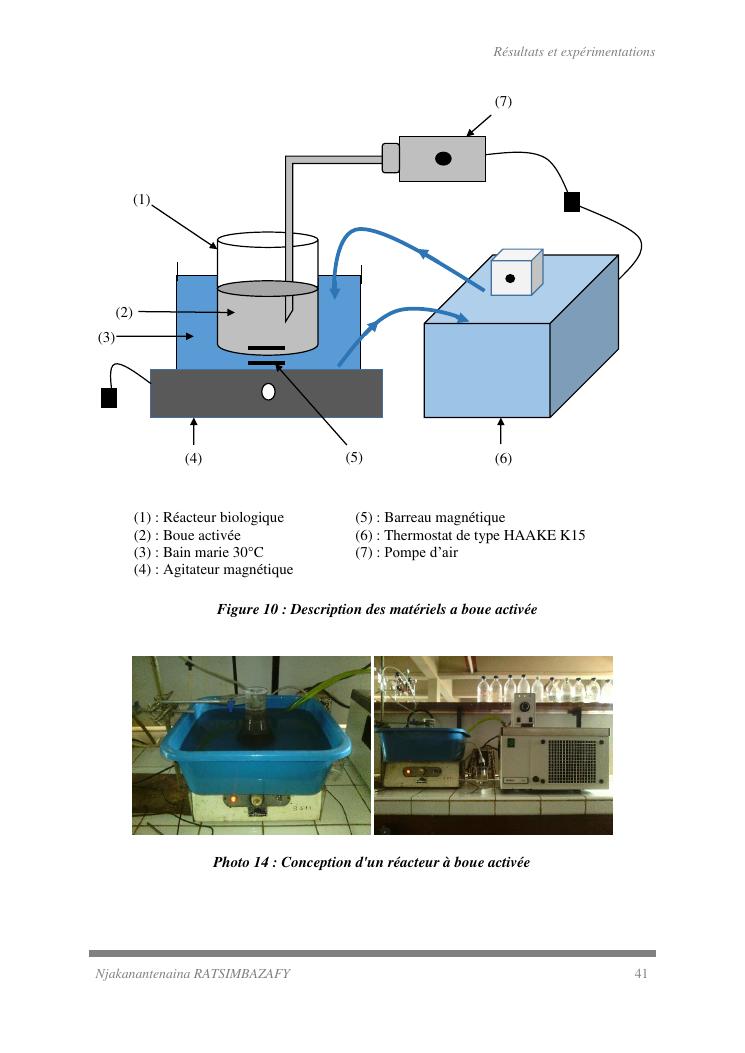 Résultats et expérimentations

(7)

(1)

(2)

(3)

(4)

(5)

(6)

(1) : Réacteur biologique
(2) : Boue activée
(3) : Bain marie 30°C
(4) : Agitateur magnétique

(5) : Barreau magnétique
(6) : Thermostat de type HAAKE K15
(7) : Pompe d'air

Figure 10 : Description des matériels a boue activée

Photo 14 : Conception d'un réacteur à boue activée

Njakanantenaina RATSIMBAZAFY

41