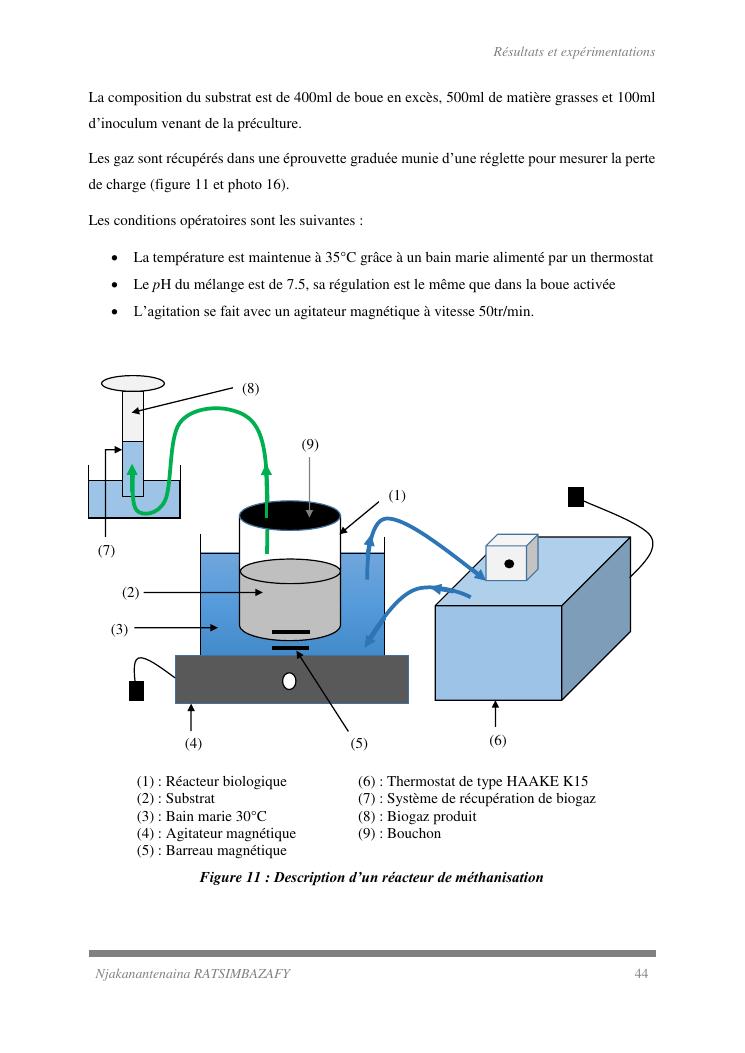 Résultats et expérimentations

La composition du substrat est de 400ml de boue en excès, 500ml de matière grasses et 100ml d'inoculum venant de la préculture.

Les gaz sont récupérés dans une éprouvette graduée munie d'une réglette pour mesurer la perte de charge (figure 11 et photo 16).

Les conditions opératoires sont les suivantes :

• La température est maintenue à 35°C grâce à un bain marie alimenté par un thermostat
• Le pH du mélange est de 7.5, sa régulation est le même que dans la boue activée
• L'agitation se fait avec un agitateur magnétique à vitesse 50tr/min.

(8)
(9)
(1)
(7)
(2)
(3)
(4)
(5)
(6)

(1) : Réacteur biologique
(2) : Substrat
(3) : Bain marie 30°C
(4) : Agitateur magnétique
(5) : Barreau magnétique
(6) : Thermostat de type HAAKE K15
(7) : Système de récupération de biogaz
(8) : Biogaz produit
(9) : Bouchon

Figure 11 : Description d'un réacteur de méthanisation

Njakanantenaina RATSIMBAZAFY
44