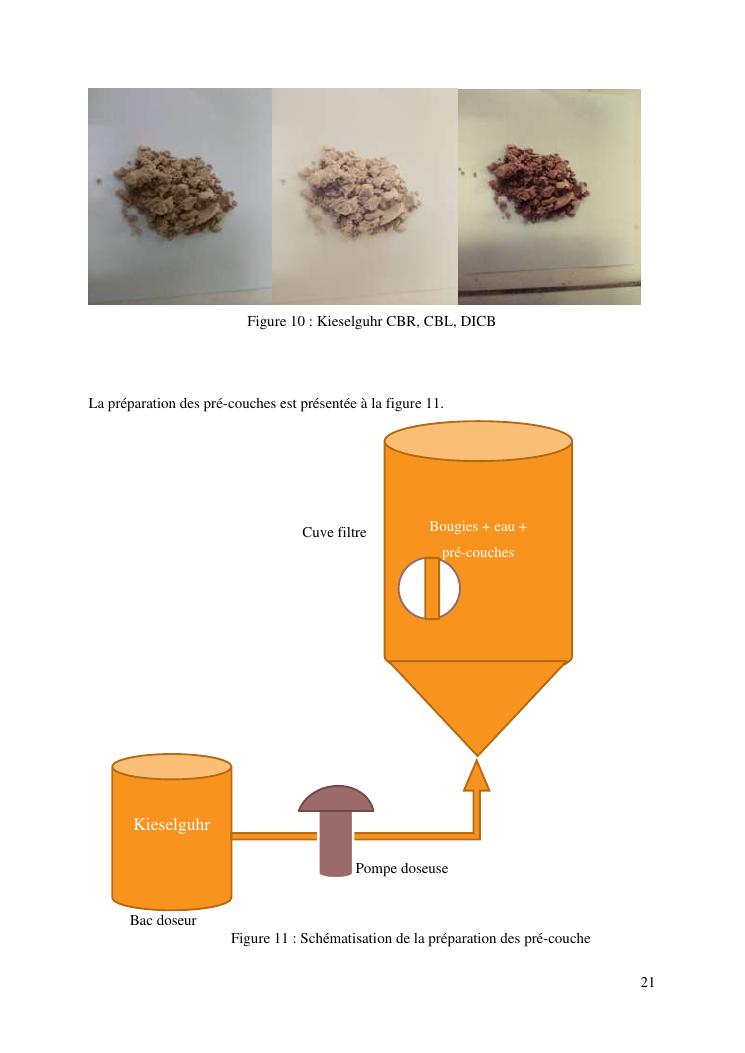 Figure 10 : Kieselguhr CBR, CBL, DICB

La préparation des pré-couches est présentée à la figure 11.

Cuve filtre

Bougies + eau + pré-couches

Kieselguhr

Pompe doseuse

Bac doseur

Figure 11 : Schématisation de la préparation des pré-couche

21