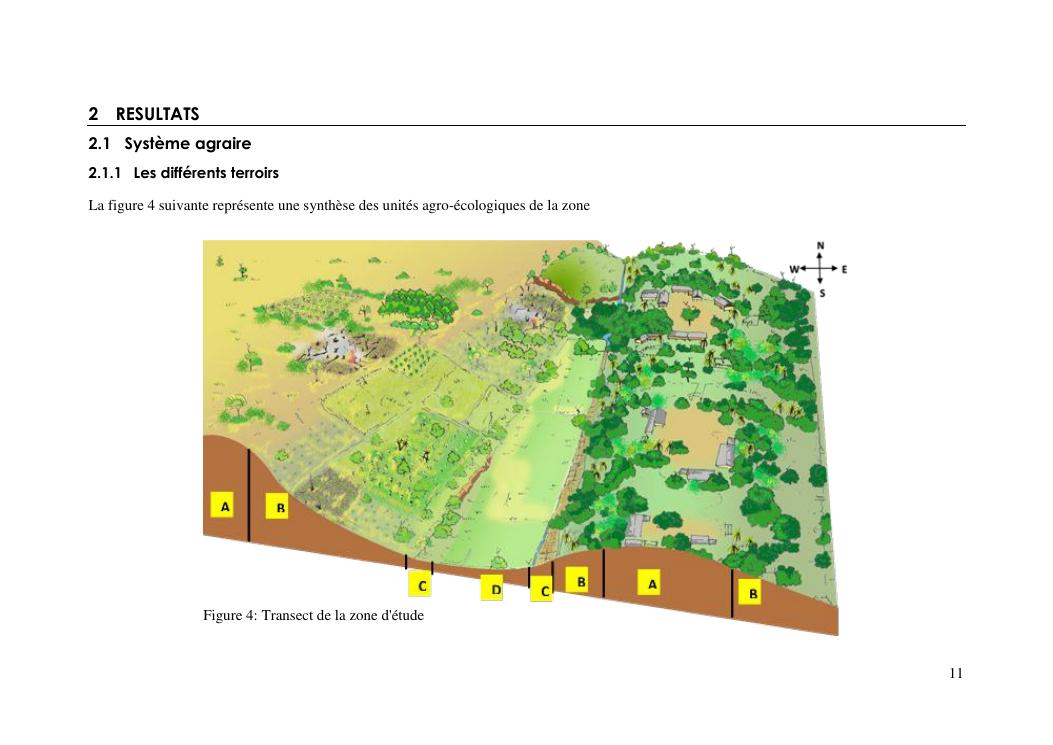 2 RESULTATS

2.1 Système agraire

2.1.1 Les différents terroirs

La figure 4 suivante représente une synthèse des unités agro-écologiques de la zone

N
W
E
S

A
B
C
D
C
B
A
B

Figure 4: Transect de la zone d'étude

11