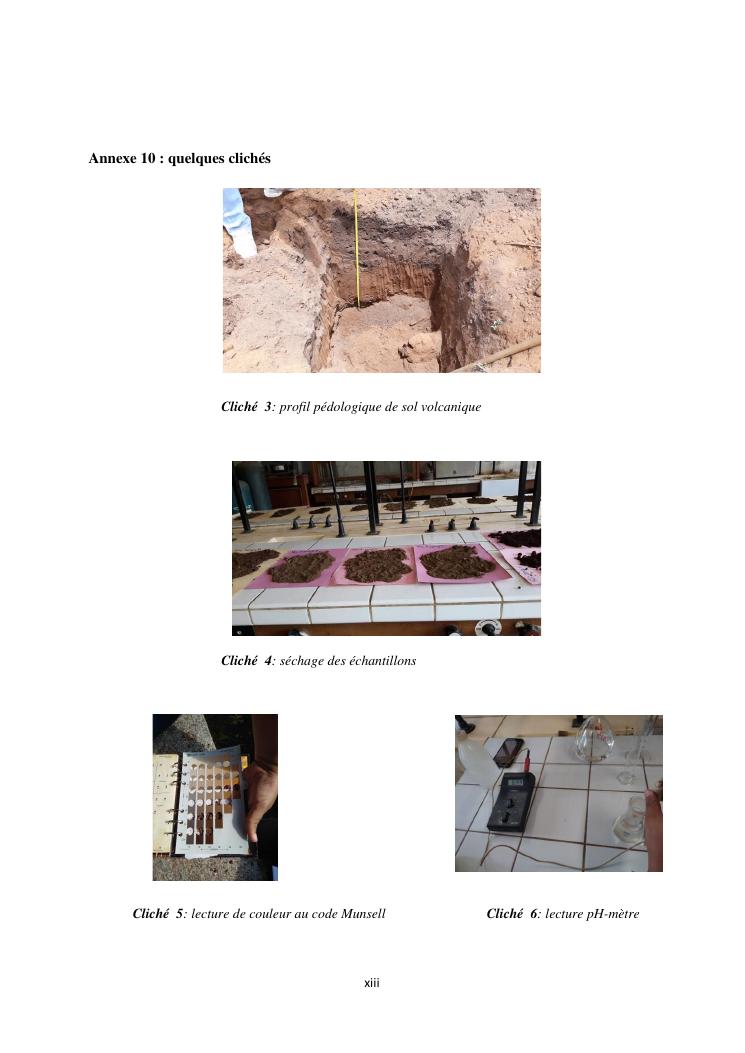 Annexe 10 : quelques clichés

Cliché 3: profil pédologique de sol volcanique

Cliché 4: séchage des échantillons

Cliché 5: lecture de couleur au code Munsell

Cliché 6: lecture pH-mètre

xiii